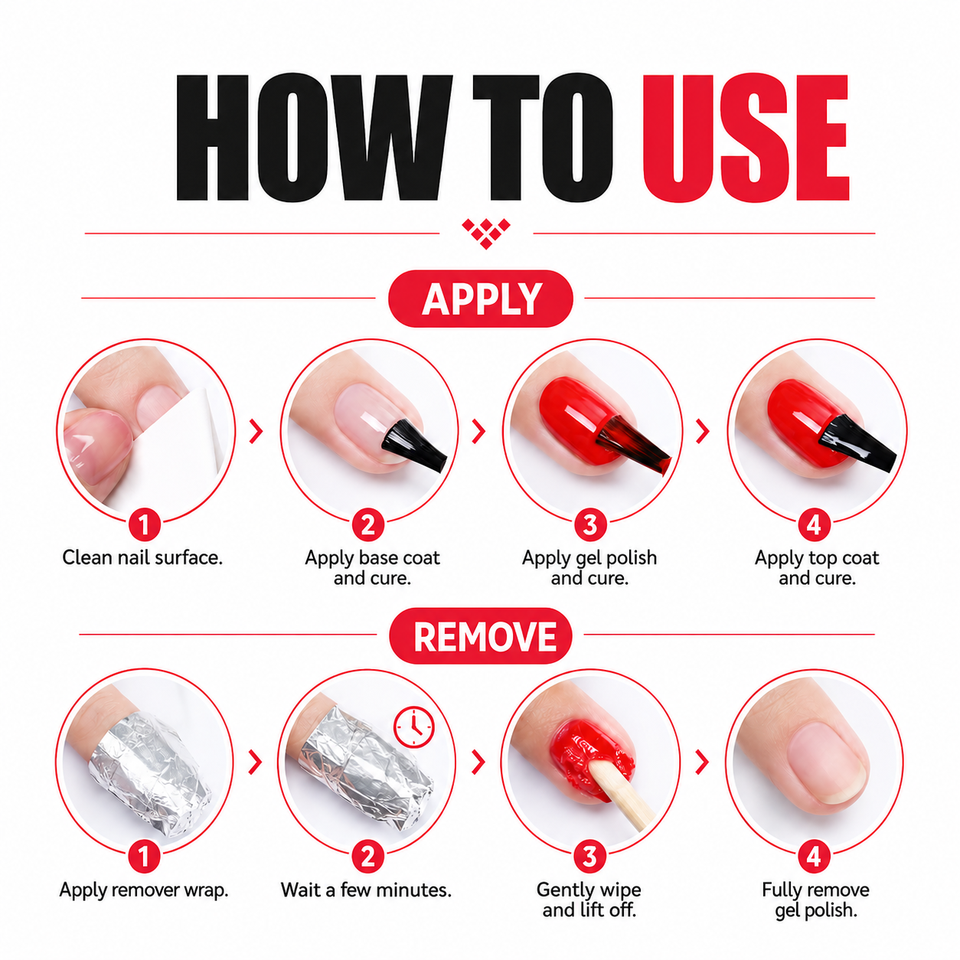 HOW TO USE

APPLY

1
Clean nail surface.

2
Apply base coat and cure.

3
Apply gel polish and cure.

4
Apply top coat and cure.

REMOVE

1
Apply remover wrap.

2
Wait a few minutes.

3
Gently wipe and lift off.

4
Fully remove gel polish.