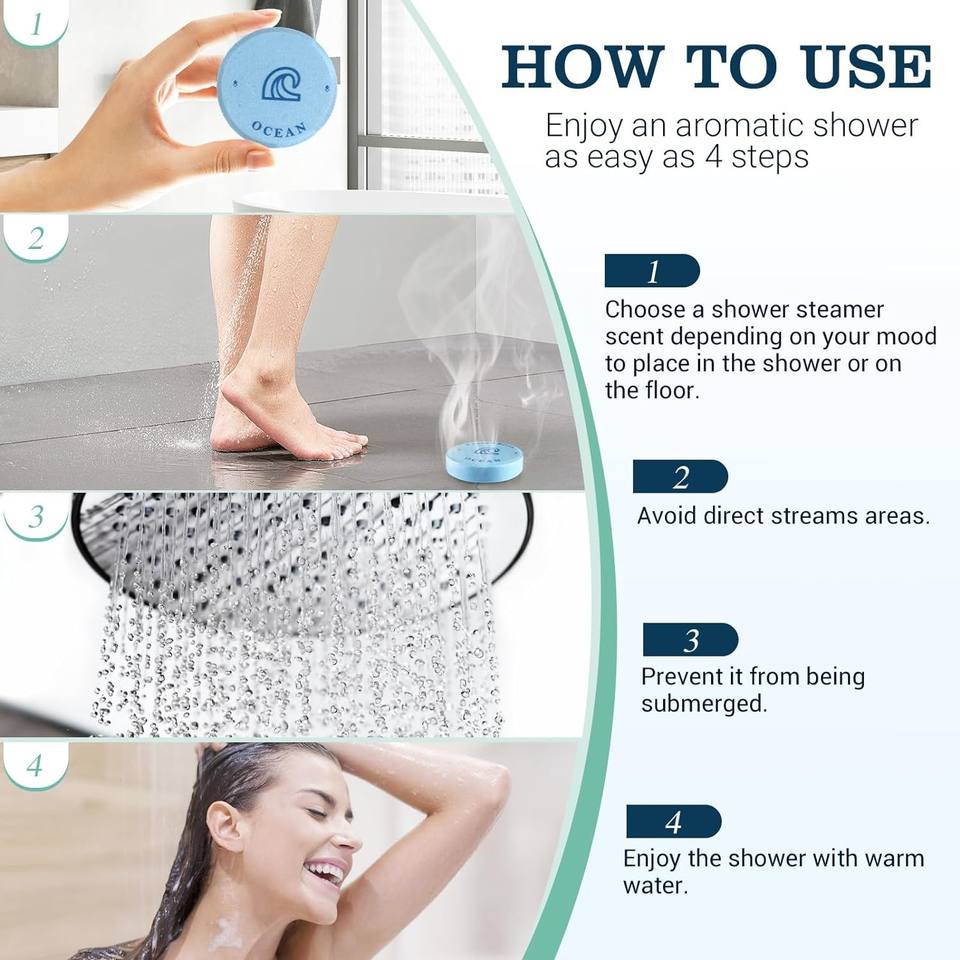 1

OCEAN

2

OCEAN

3

4

HOW TO USE

Enjoy an aromatic shower as easy as 4 steps

1

Choose a shower steamer scent depending on your mood to place in the shower or on the floor.

2

Avoid direct streams areas.

3

Prevent it from being submerged.

4

Enjoy the shower with warm water.