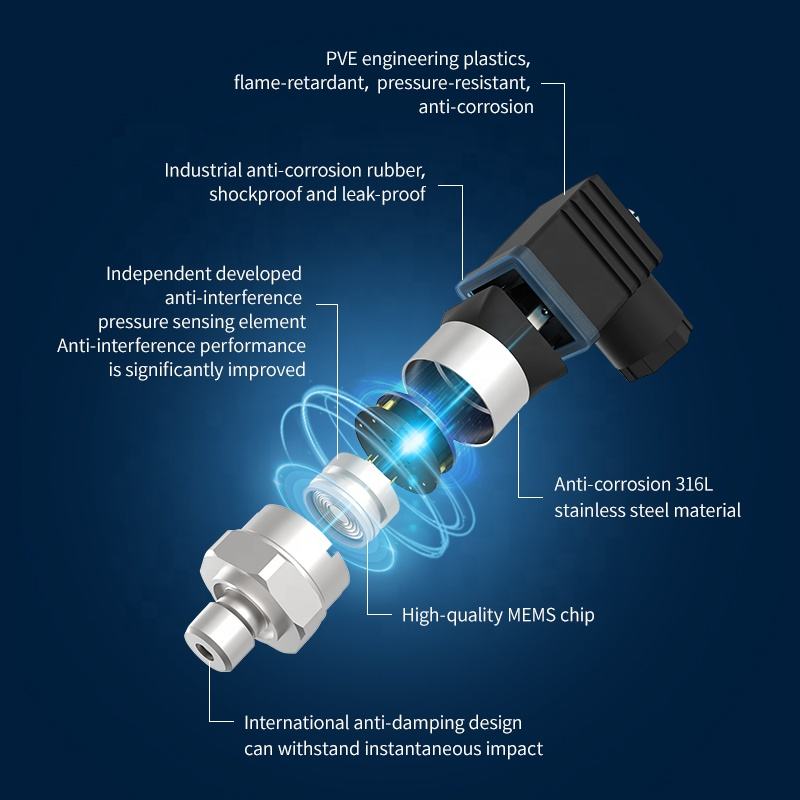 PVE engineering plastics, flame-retardant, pressure-resistant, anti-corrosion

Industrial anti-corrosion rubber, shockproof and leak-proof

Independent developed anti-interference pressure sensing element Anti-interference performance is significantly improved

Anti-corrosion 316L stainless steel material

High-quality MEMS chip

International anti-damping design can withstand instantaneous impact