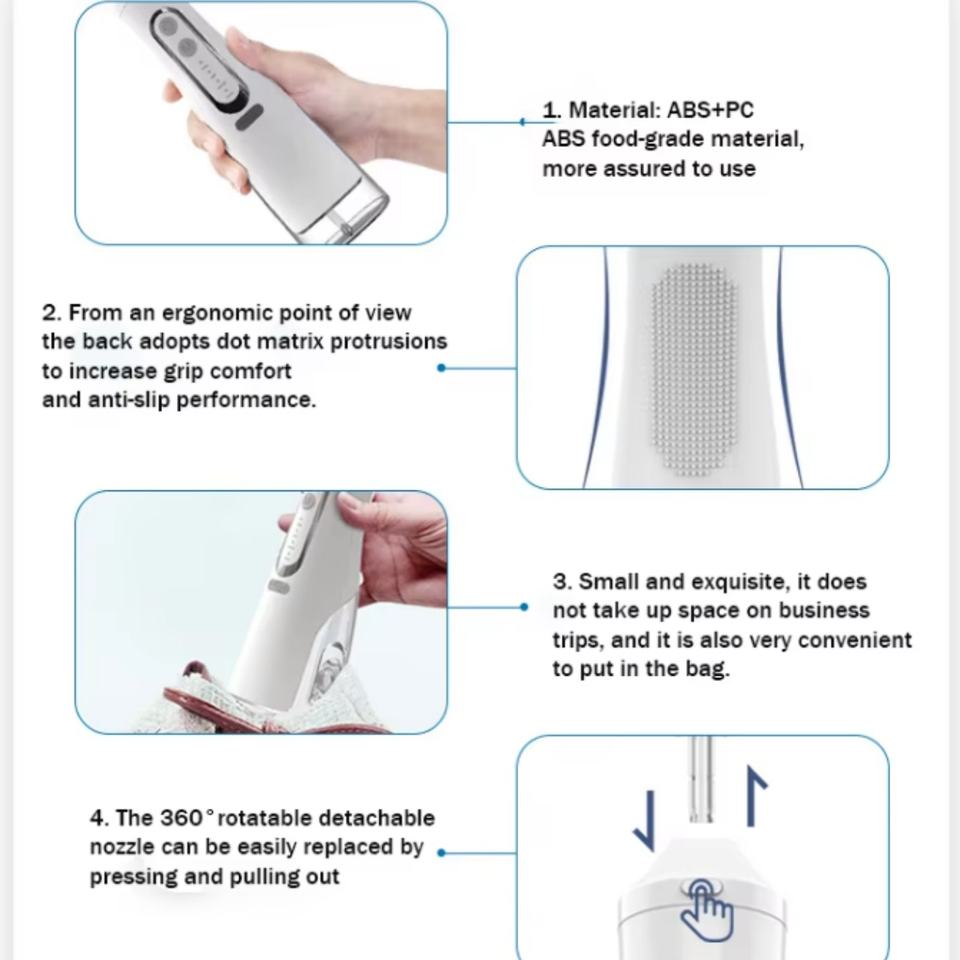 1. Material: ABS+PC
ABS food-grade material, more assured to use

2. From an ergonomic point of view the back adopts dot matrix protrusions to increase grip comfort and anti-slip performance.

3. Small and exquisite, it does not take up space on business trips, and it is also very convenient to put in the bag.

4. The 360° rotatable detachable nozzle can be easily replaced by pressing and pulling out