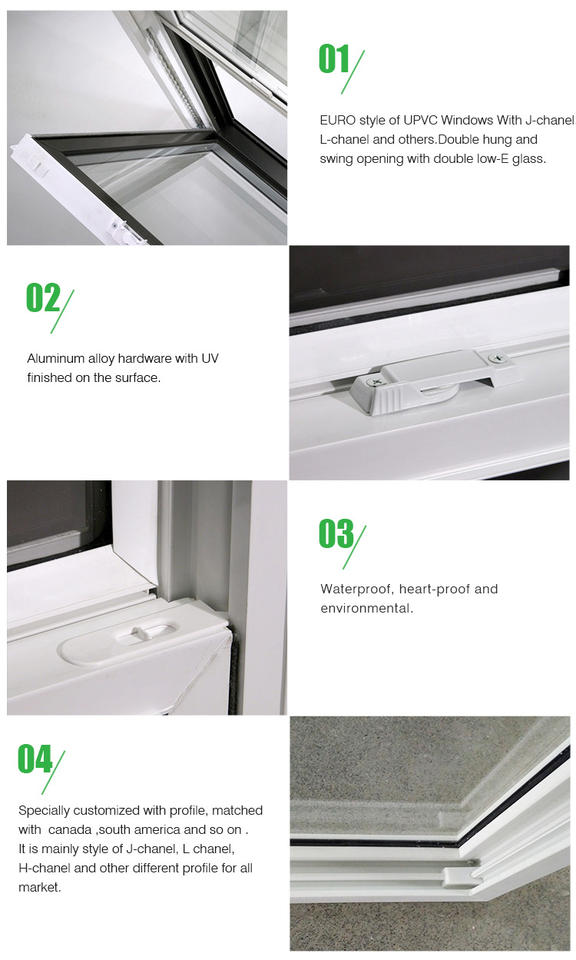 01

EURO style of UPVC Windows With J-chanel L-chanel and others.Double hung and swing opening with double low-E glass.

02

Aluminum alloy hardware with UV finished on the surface.

03

Waterproof, heart-proof and environmental.

04

Specially customized with profile, matched with canada ,south america and so on . It is mainly style of J-chanel, L chanel, H-chanel and other different profile for all market.