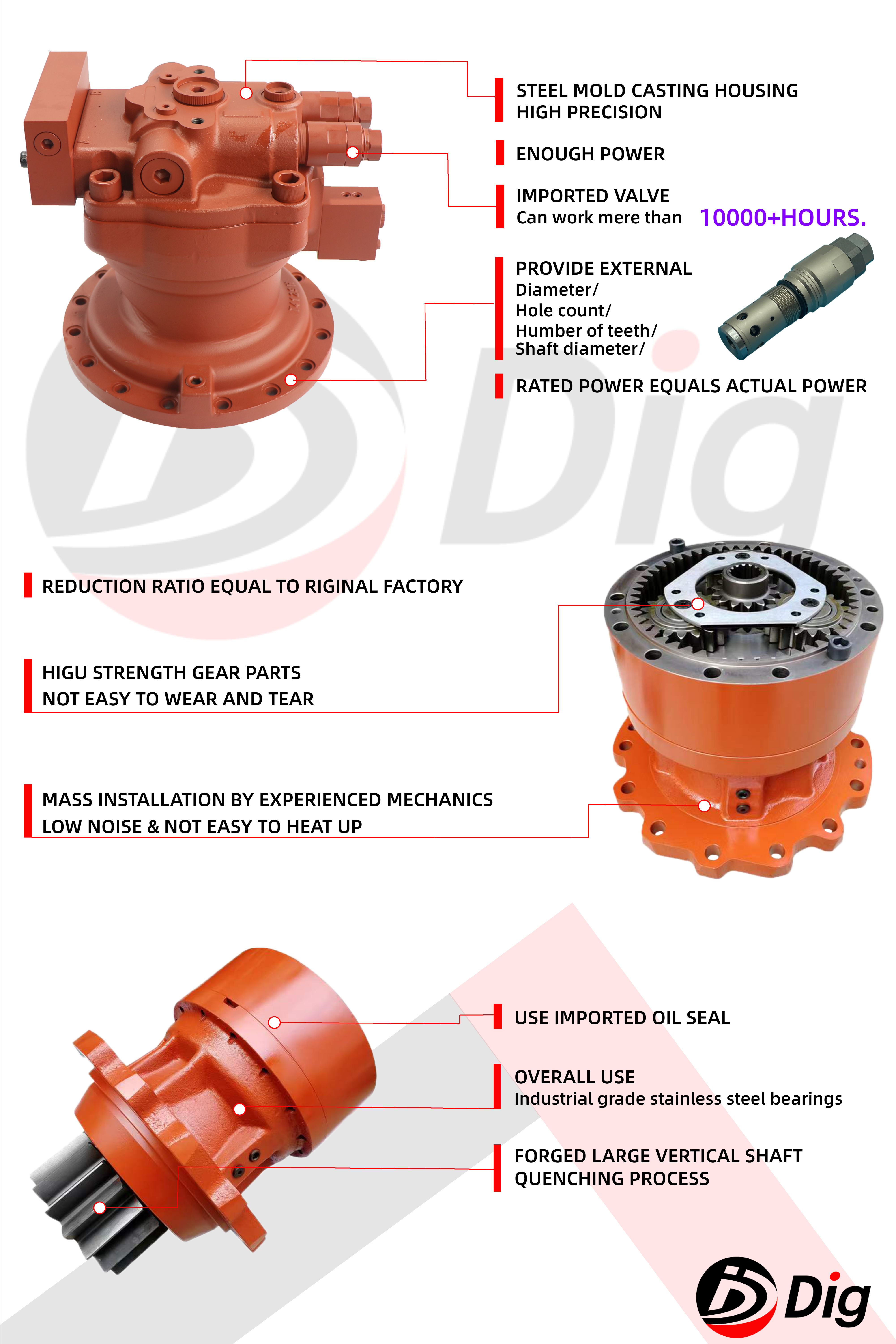 STEEL MOLD CASTING HOUSING
HIGH PRECISION

ENOUGH POWER

IMPORTED VALVE
Can work mere than 10000+HOURS.

PROVIDE EXTERNAL
Diameter/
Hole count/
Humber of teeth/
Shaft diameter/

RATED POWER EQUALS ACTUAL POWER

Dig

REDUCTION RATIO EQUAL TO RIGINAL FACTORY

HIGU STRENGTH GEAR PARTS
NOT EASY TO WEAR AND TEAR

MASS INSTALLATION BY EXPERIENCED MECHANICS
LOW NOISE & NOT EASY TO HEAT UP

USE IMPORTED OIL SEAL

OVERALL USE
Industrial grade stainless steel bearings

FORGED LARGE VERTICAL SHAFT
QUENCHING PROCESS

Dig