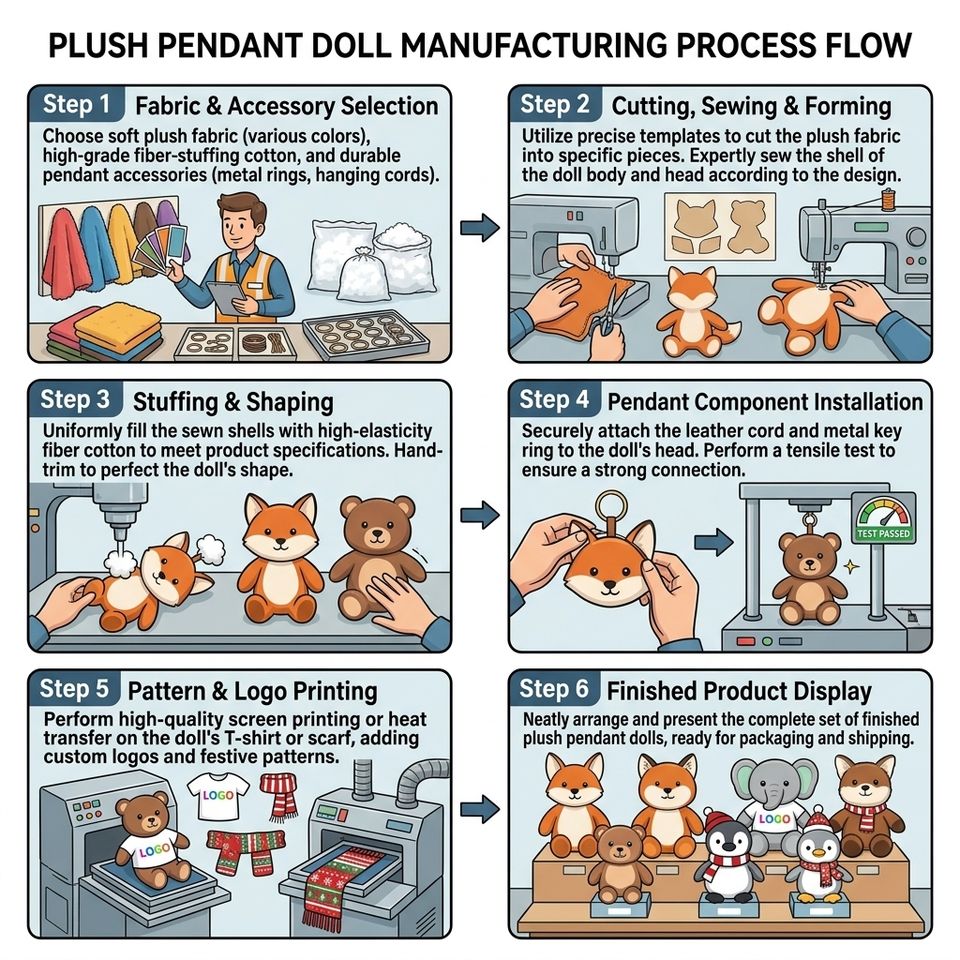 PLUSH PENDANT DOLL MANUFACTURING PROCESS FLOW

Step 1 Fabric & Accessory Selection

Choose soft plush fabric (various colors), high-grade fiber-stuffing cotton, and durable pendant accessories (metal rings, hanging cords).

Step 2 Cutting, Sewing & Forming

Utilize precise templates to cut the plush fabric into specific pieces. Expertly sew the shell of the doll body and head according to the design.

Step 3 Stuffing & Shaping

Uniformly fill the sewn shells with high-elasticity fiber cotton to meet product specifications. Hand-trim to perfect the doll's shape.

Step 4 Pendant Component Installation

Securely attach the leather cord and metal key ring to the doll's head. Perform a tensile test to ensure a strong connection.

TEST PASSED

Step 5 Pattern & Logo Printing

Perform high-quality screen printing or heat transfer on the doll's T-shirt or scarf, adding custom logos and festive patterns.

LOGO

LOGO

Step 6 Finished Product Display

Neatly arrange and present the complete set of finished plush pendant dolls, ready for packaging and shipping.

LOGO