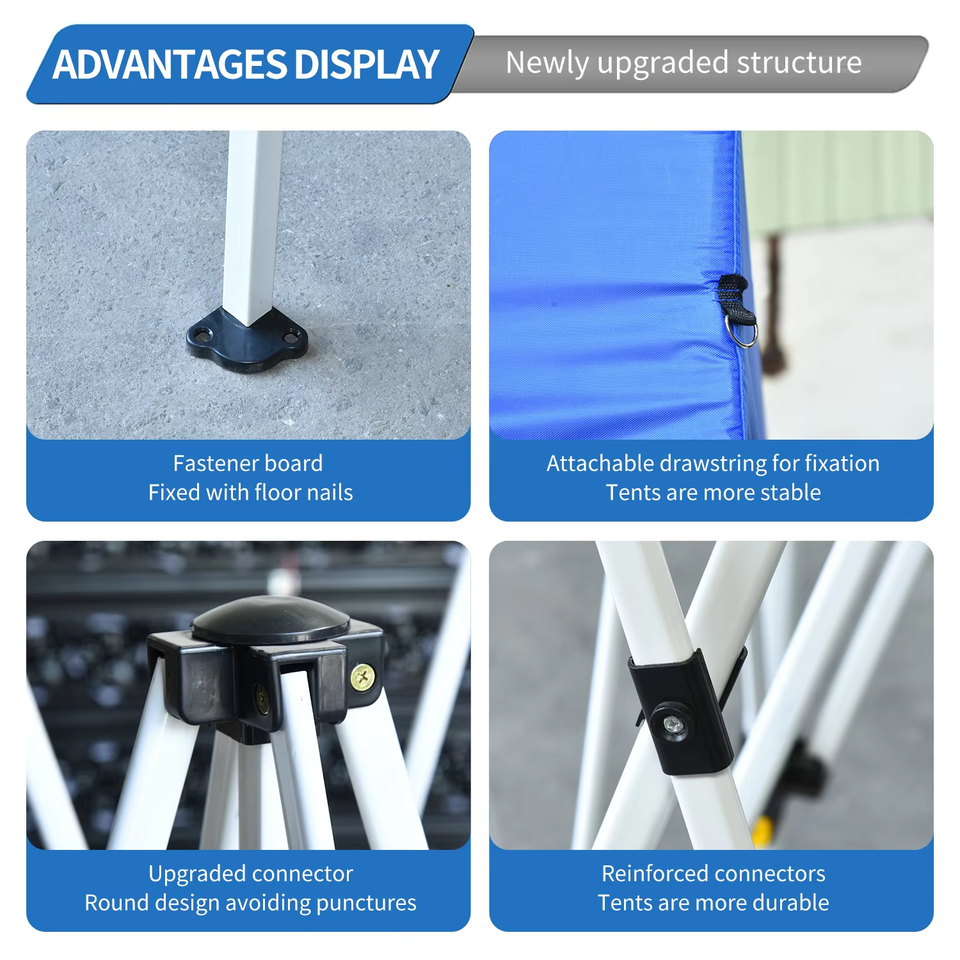 ADVANTAGES DISPLAY

Newly upgraded structure

Fastener board
Fixed with floor nails

Attachable drawstring for fixation
Tents are more stable

Upgraded connector
Round design avoiding punctures

Reinforced connectors
Tents are more durable