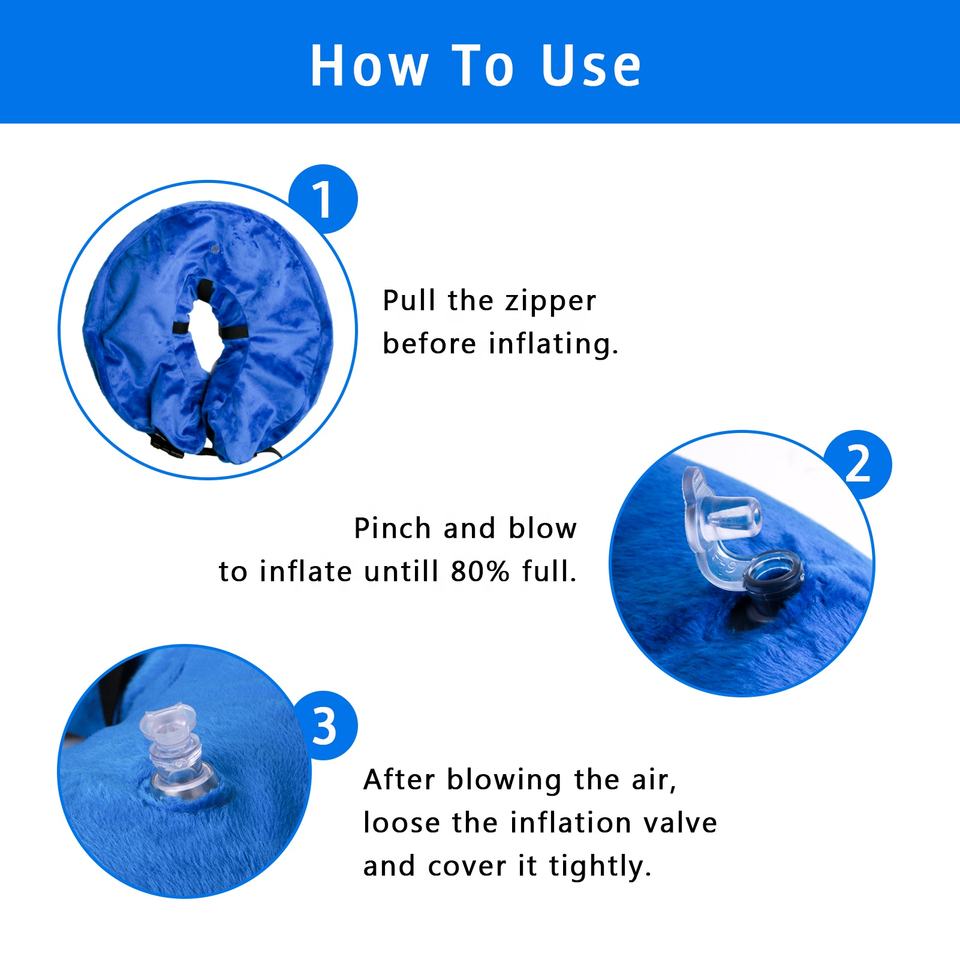 How To Use

1

Pull the zipper before inflating.

2

Pinch and blow to inflate untill 80% full.

3

After blowing the air, loose the inflation valve and cover it tightly.