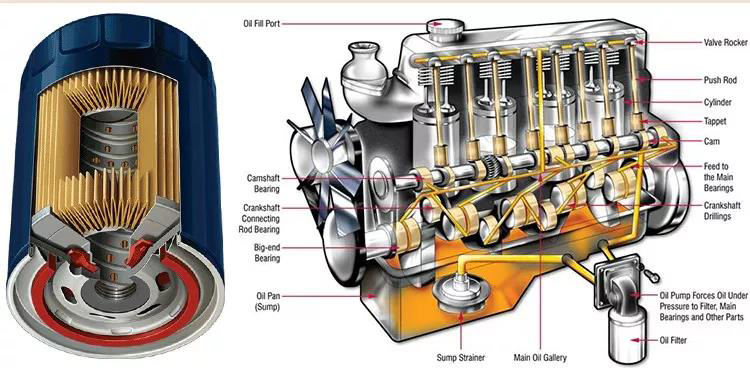 Oil Fill Port

Camshaft Bearing

Crankshaft Connecting Rod Bearing

Big-end Bearing

Oil Pan (Sump)

Sump Strainer

Main Oil Gallery

Valve Rocker

Push Rod

Cylinder

Tappet

Cam

Feed to the Main Bearings

Crankshaft Drillings

Oil Pump Forces Oil Under Pressure to Filter, Main Bearings and Other Parts

Oil Filter