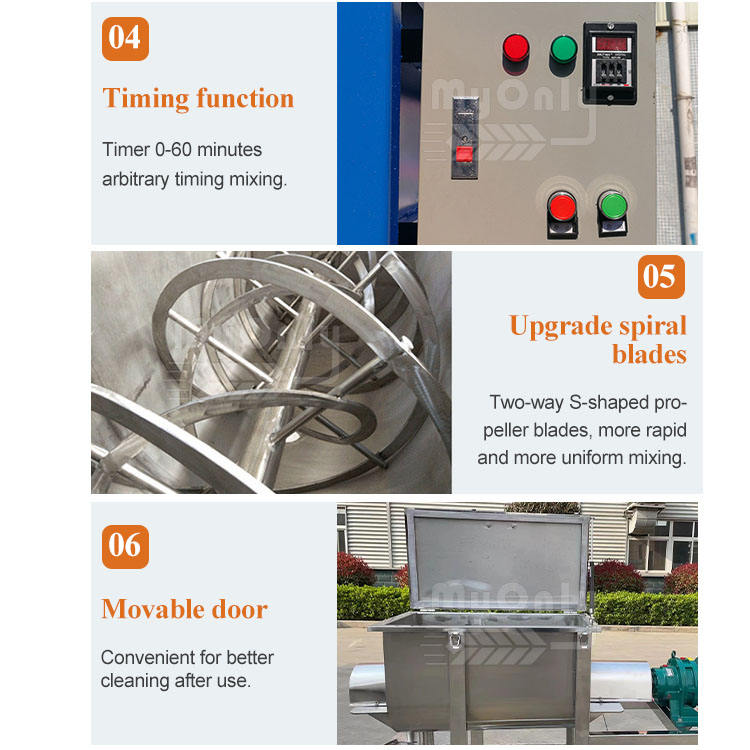 04

Timing function

Timer 0-60 minutes arbitrary timing mixing.

MyOnly

05

Upgrade spiral blades

Two-way S-shaped propeller blades, more rapid and more uniform mixing.

06

Movable door

Convenient for better cleaning after use.

MyOnly