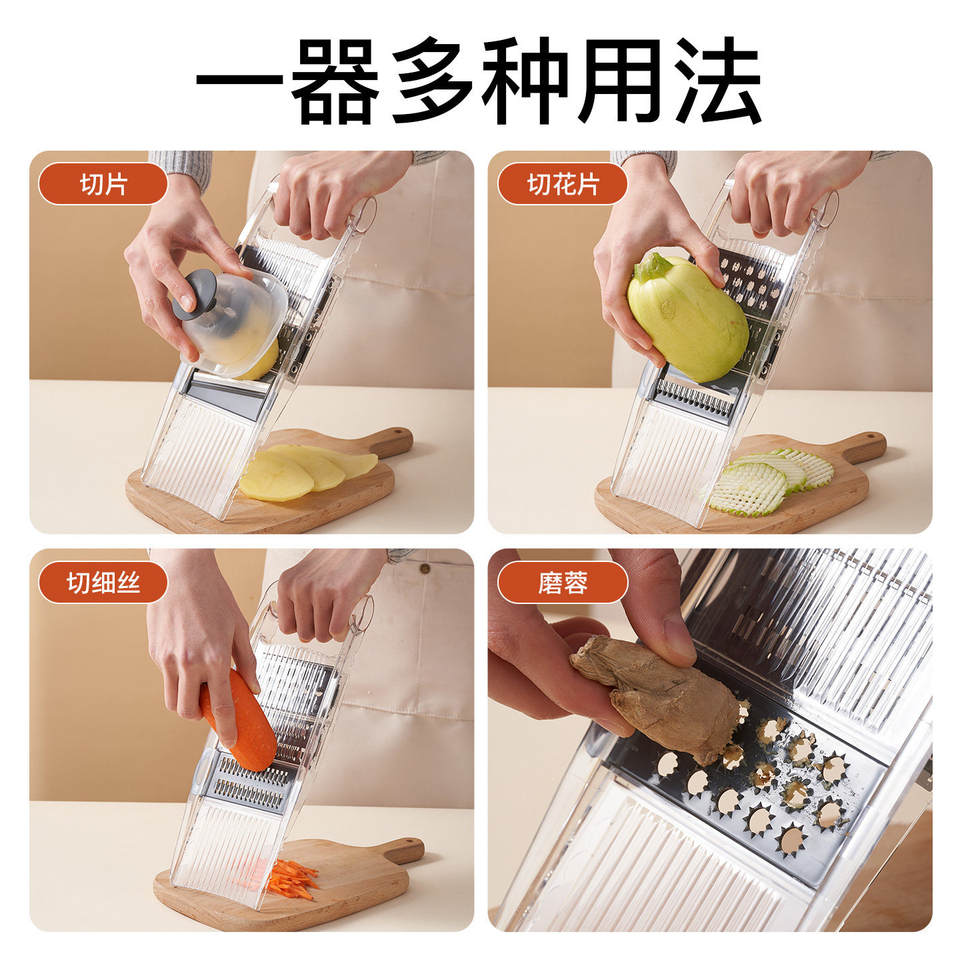 一器多种用法

切片

切花片

切细丝

磨蓉