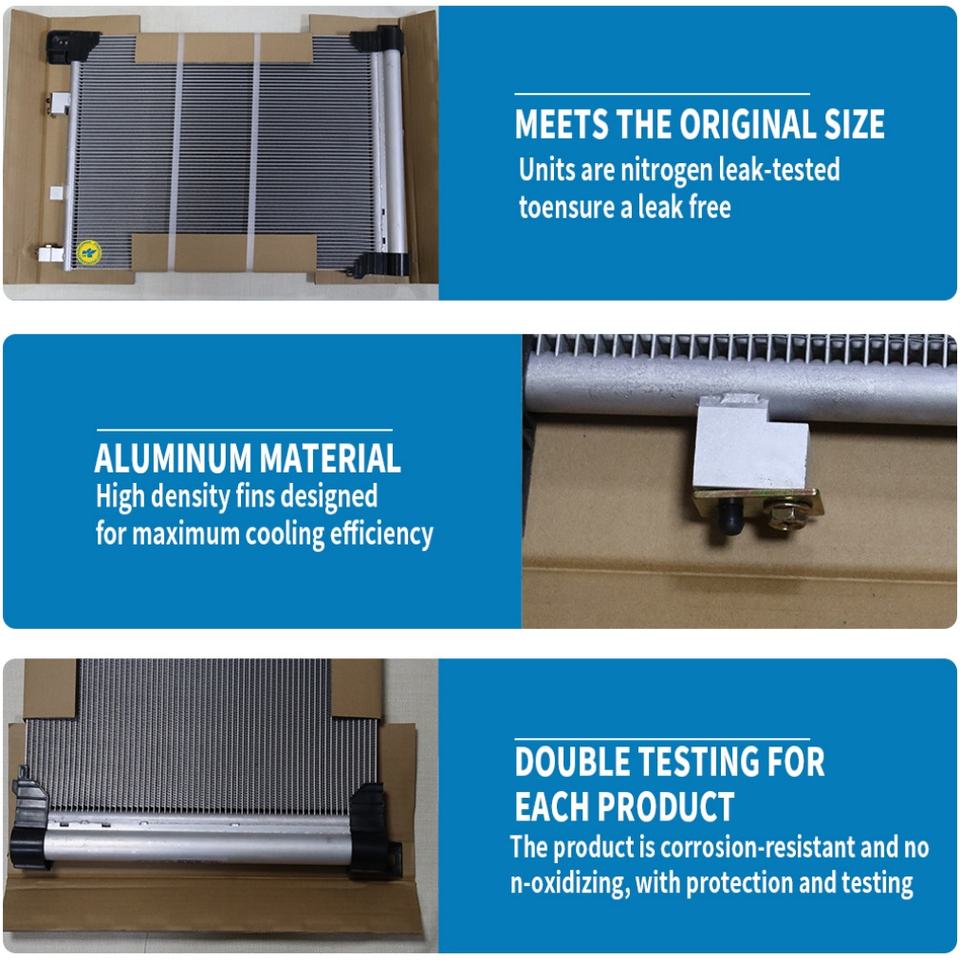 MEETS THE ORIGINAL SIZE
Units are nitrogen leak-tested toensure a leak free

ALUMINUM MATERIAL
High density fins designed for maximum cooling efficiency

DOUBLE TESTING FOR EACH PRODUCT
The product is corrosion-resistant and no n-oxidizing, with protection and testing