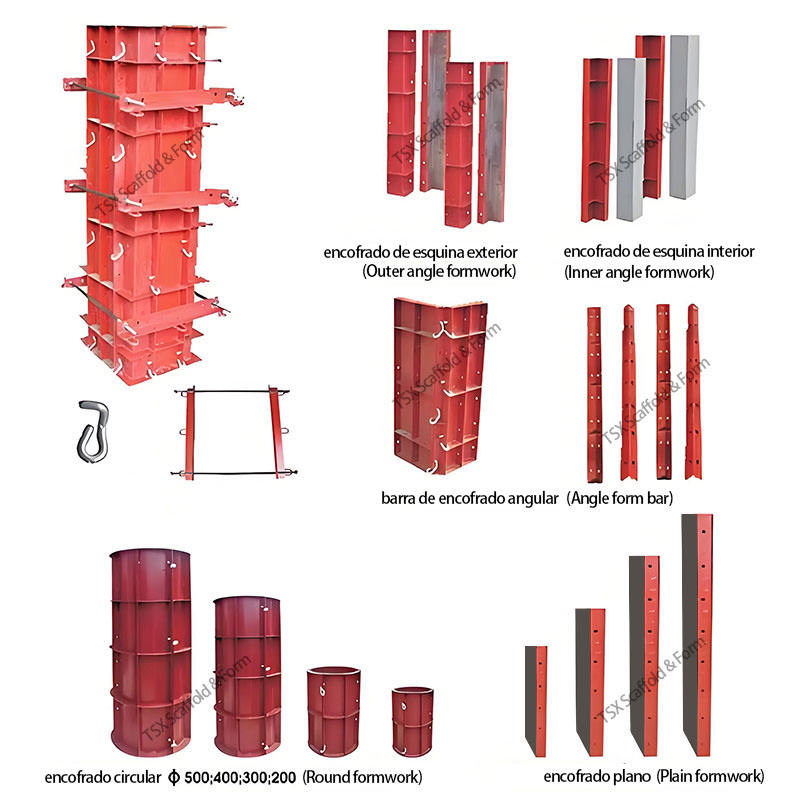 encofrado de esquina exterior
(Outer angle formwork)

encofrado de esquina interior
(Inner angle formwork)

barra de encofrado angular (Angle form bar)

encofrado circular ϕ 500;400;300;200 (Round formwork)

encofrado plano (Plain formwork)

TSX Scaffold & Form