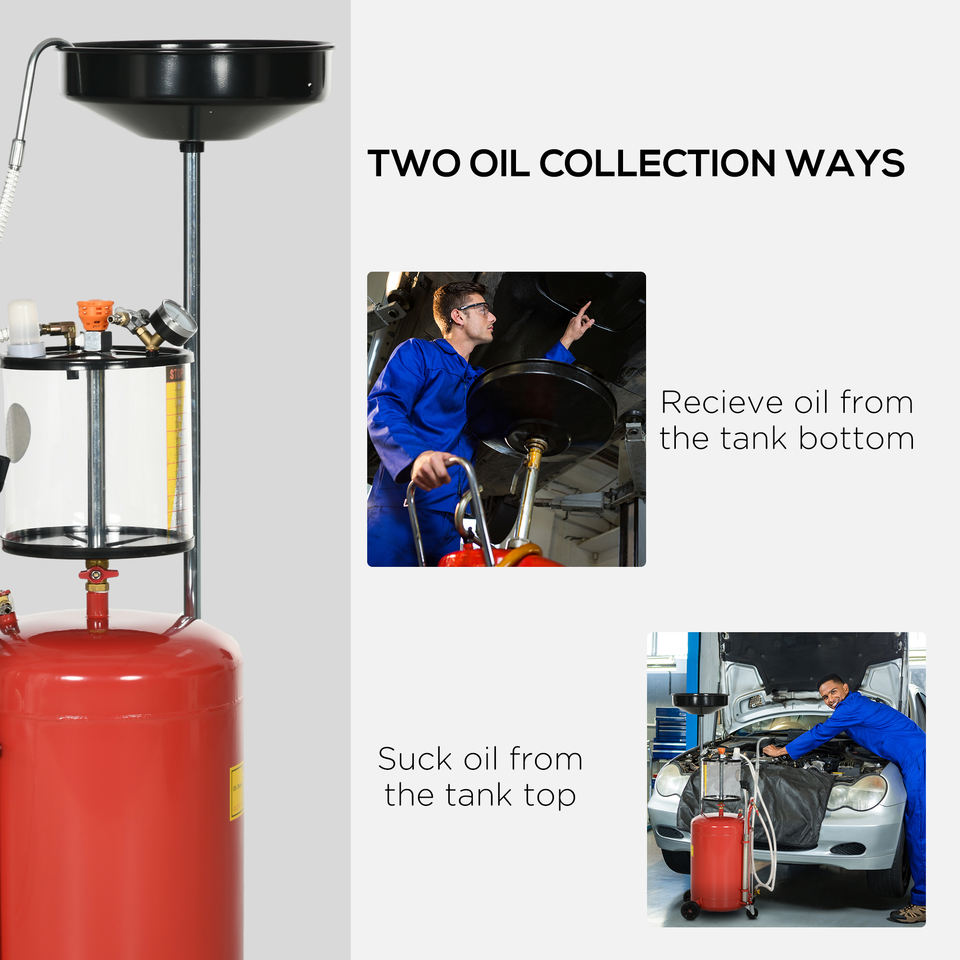 TWO OIL COLLECTION WAYS

Recieve oil from the tank bottom

Suck oil from the tank top