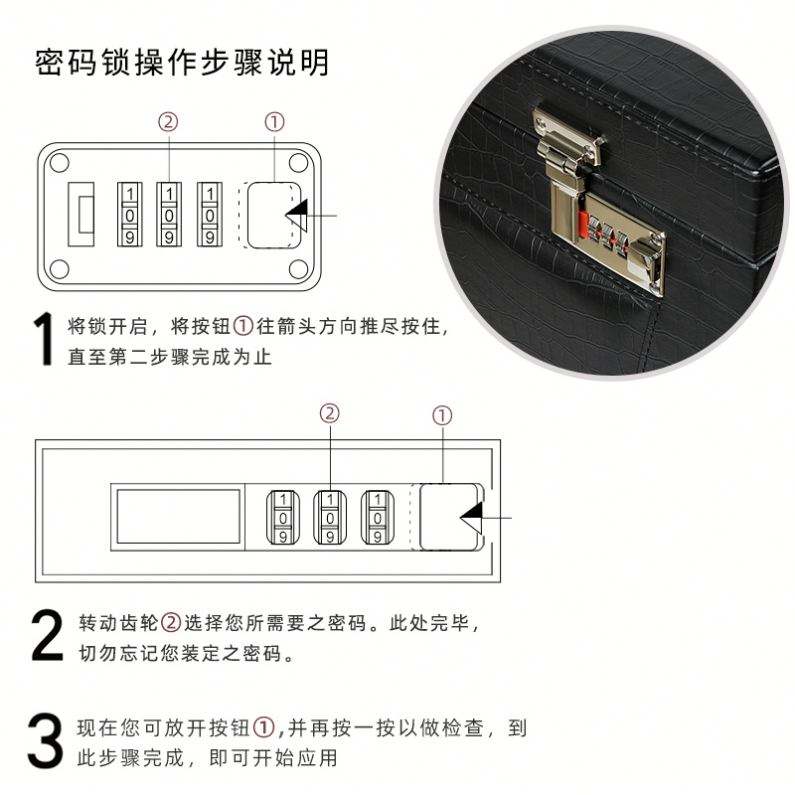 密码锁操作步骤说明

②
①

1
0
9
1
0
9
1
0
9

1 将锁开启，将按钮①往箭头方向推尽按住，直至第二步骤完成为止

②
①

1
0
9
1
0
9
1
0
9

2 转动齿轮②选择您所需要之密码。此处完毕，切勿忘记您装定之密码。

3 现在您可放开按钮①,并再按一按以做检查，到此步骤完成，即可开始应用