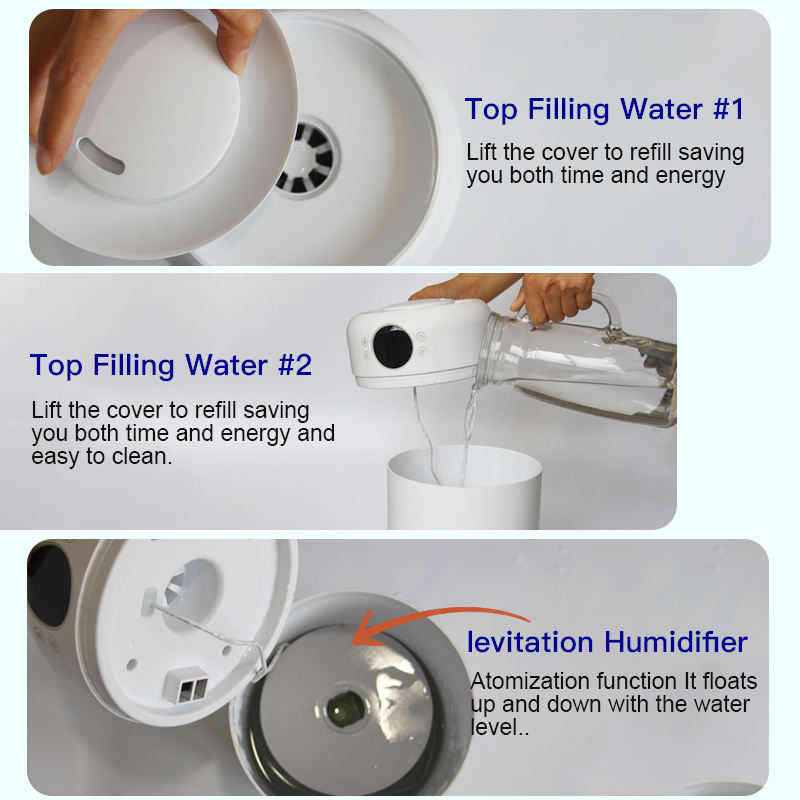 Top Filling Water #1

Lift the cover to refill saving you both time and energy

Top Filling Water #2

Lift the cover to refill saving you both time and energy and easy to clean.

levitation Humidifier

Atomization function It floats up and down with the water level..