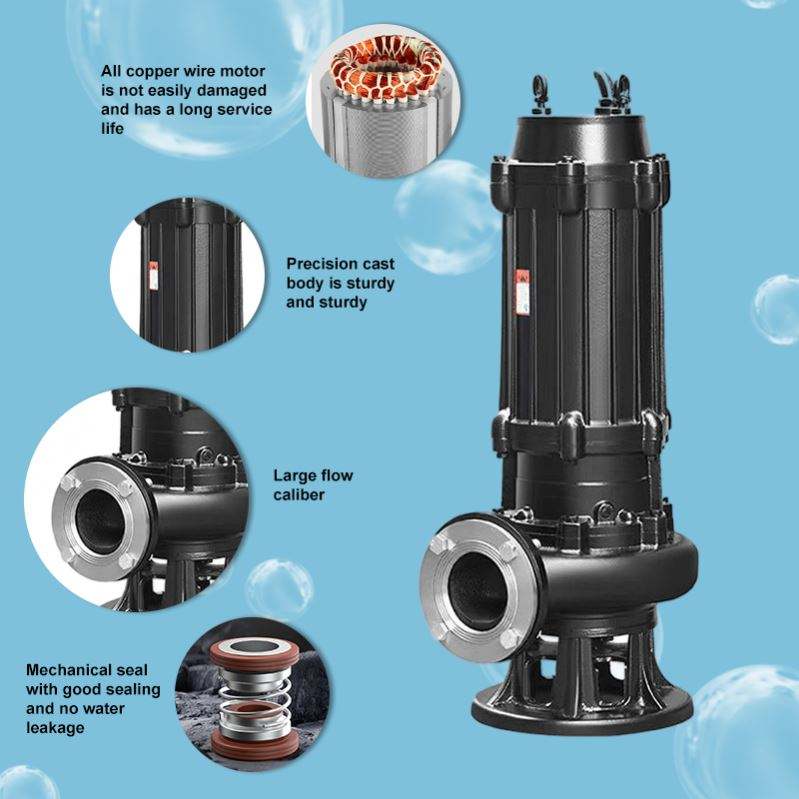 All copper wire motor is not easily damaged and has a long service life

Precision cast body is sturdy and sturdy

Large flow caliber

Mechanical seal with good sealing and no water leakage