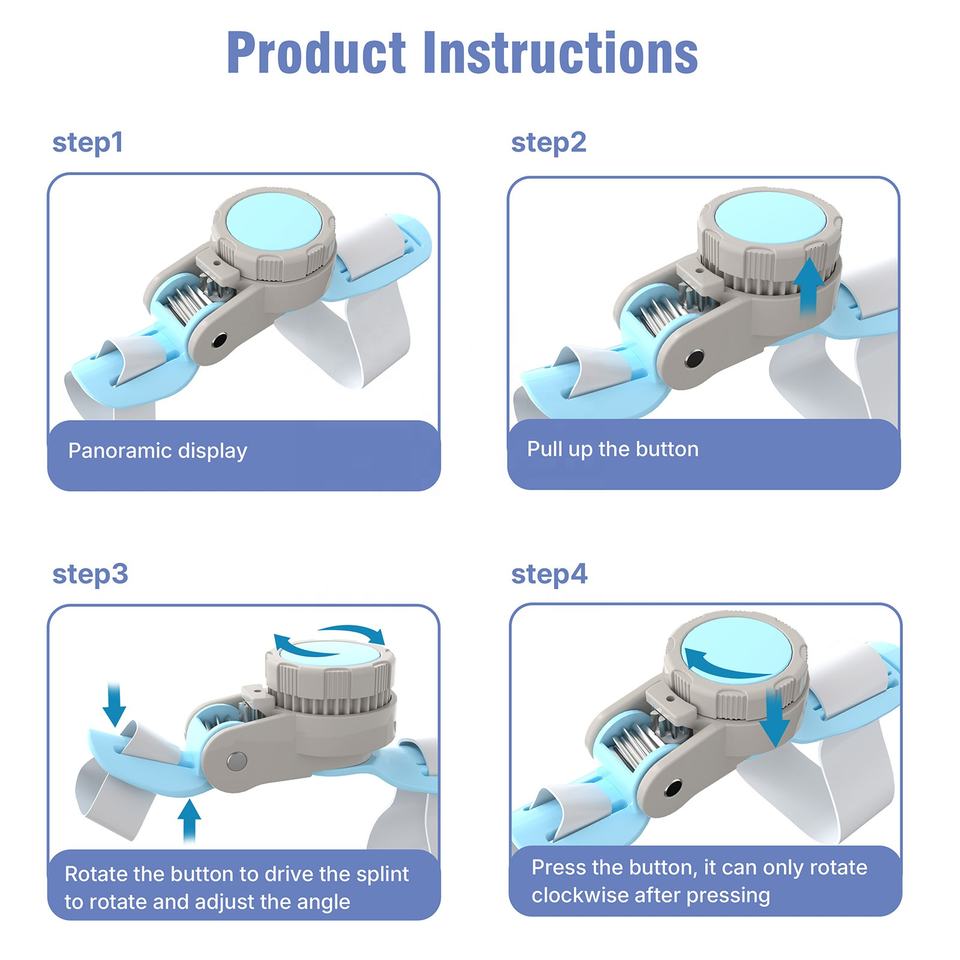 Product Instructions

step1

Panoramic display

step2

Pull up the button

step3

Rotate the button to drive the splint to rotate and adjust the angle

step4

Press the button, it can only rotate clockwise after pressing