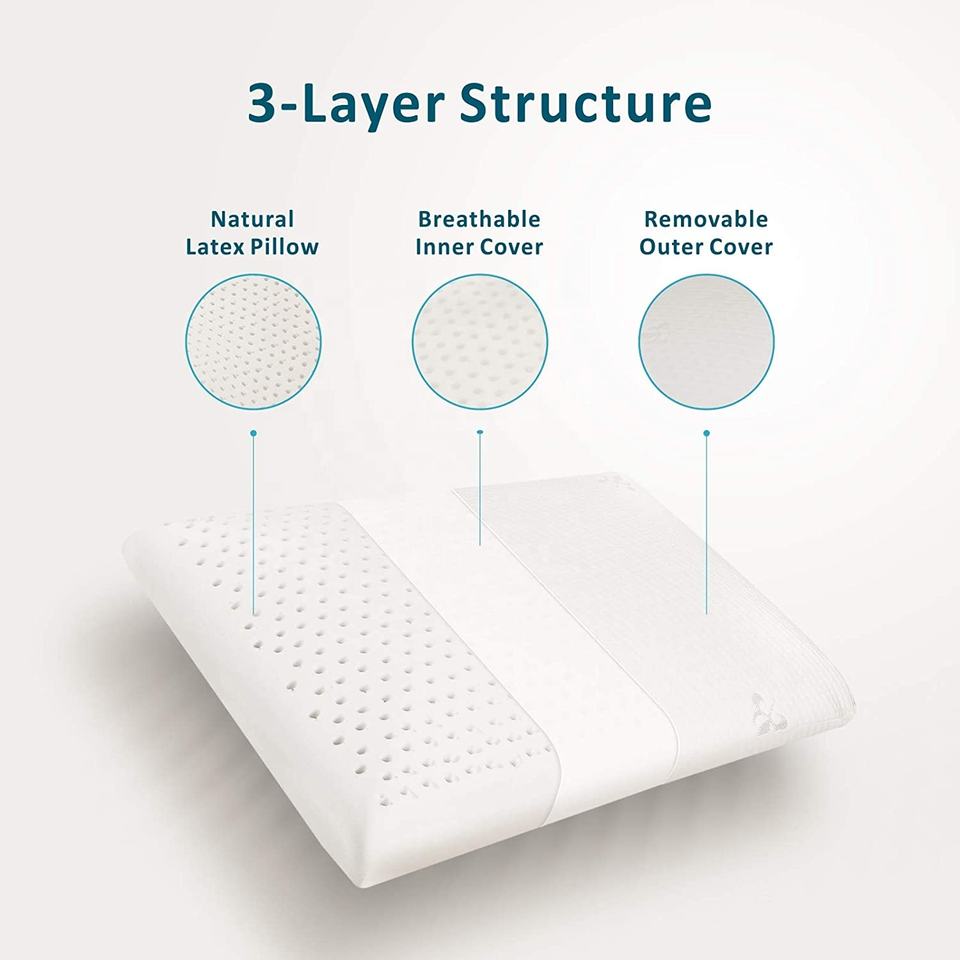 3-Layer Structure

Natural Latex Pillow

Breathable Inner Cover

Removable Outer Cover