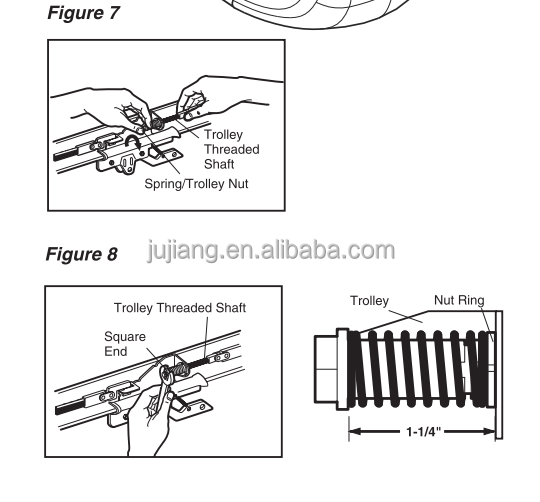 Figure 7

Trolley Threaded Shaft

Spring/Trolley Nut

Figure 8

jujiang.en.alibaba.com

Trolley Threaded Shaft

Square End

Trolley

Nut Ring

1-1/4"