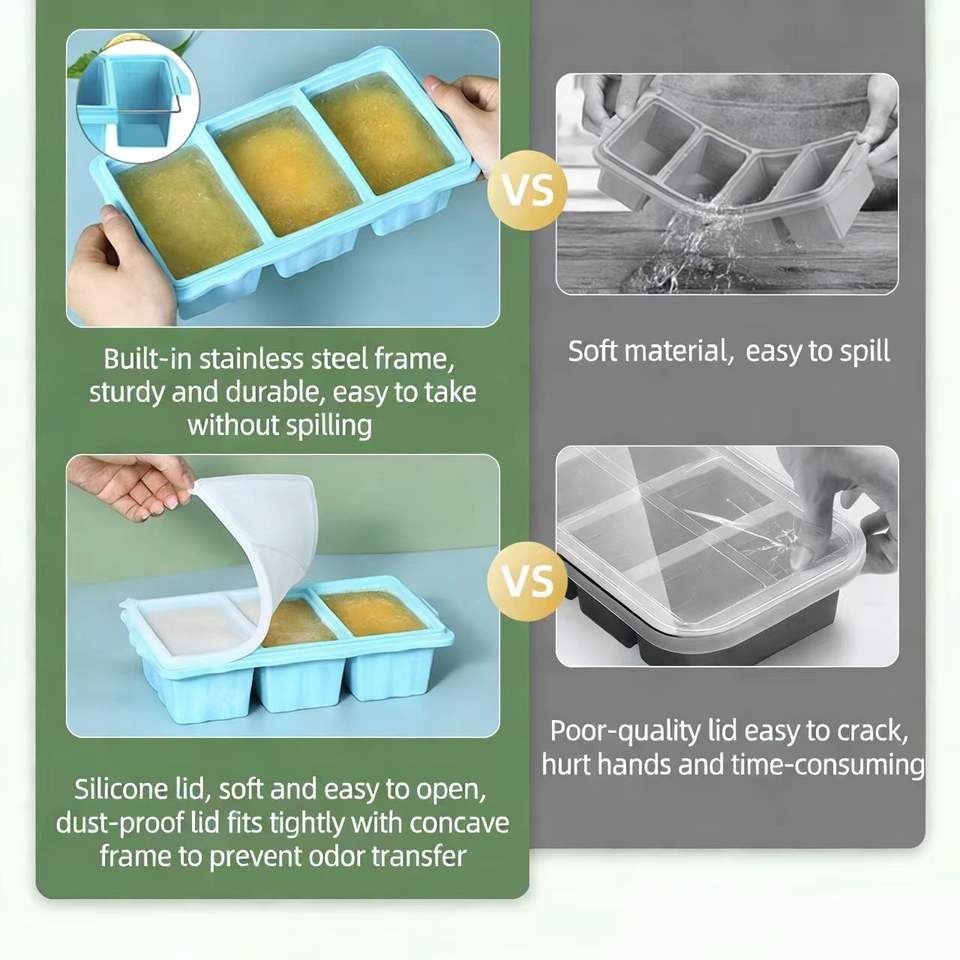 VS

Built-in stainless steel frame, sturdy and durable, easy to take without spilling

Soft material, easy to spill

VS

Silicone lid, soft and easy to open, dust-proof lid fits tightly with concave frame to prevent odor transfer

Poor-quality lid easy to crack, hurt hands and time-consuming