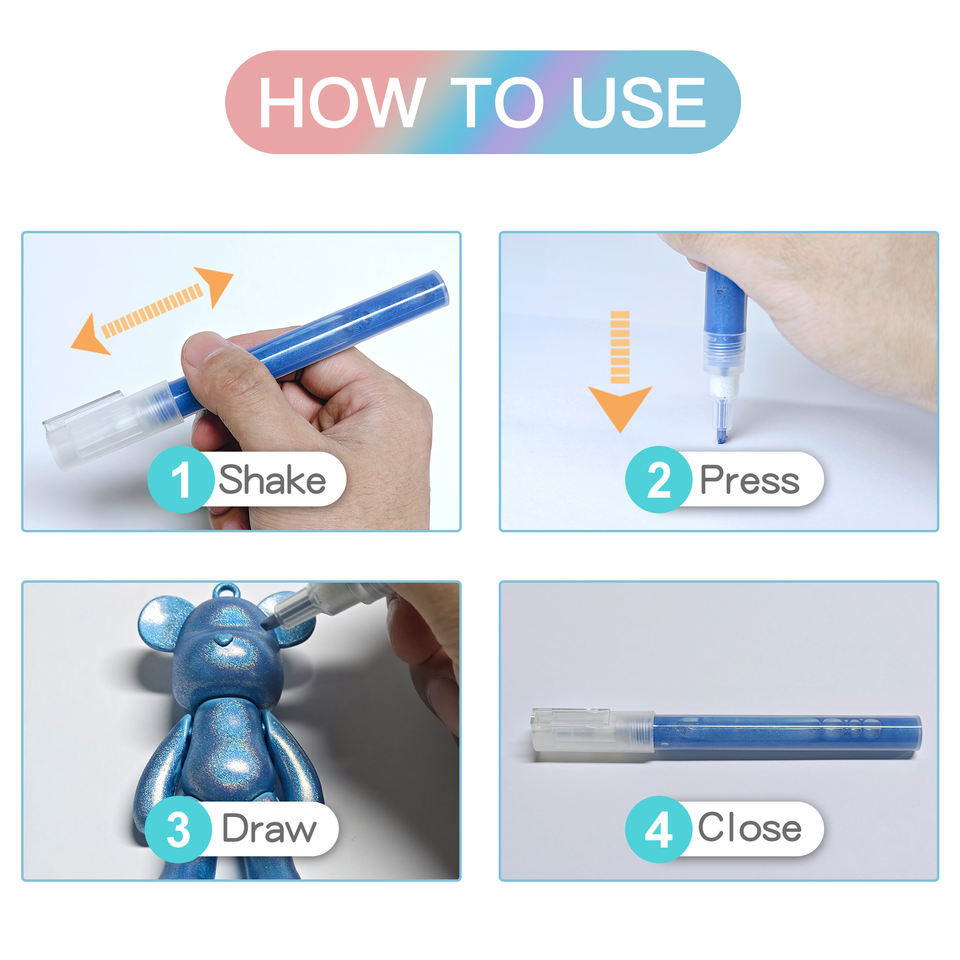 HOW TO USE

1 Shake

2 Press

3 Draw

4 Close