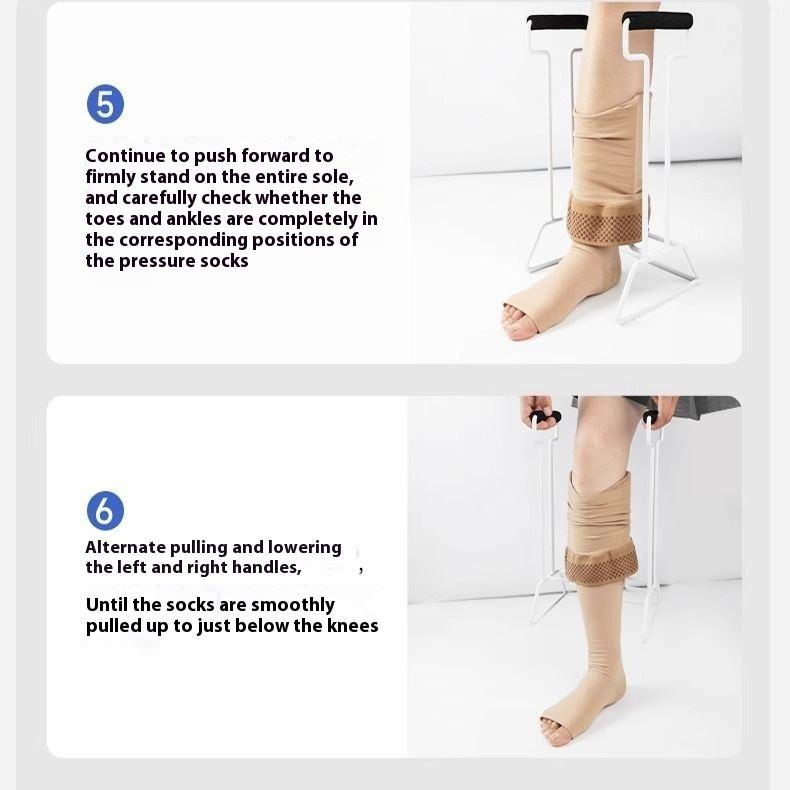 5

Continue to push forward to firmly stand on the entire sole, and carefully check whether the toes and ankles are completely in the corresponding positions of the pressure socks

6

Alternate pulling and lowering the left and right handles, ,

Until the socks are smoothly pulled up to just below the knees