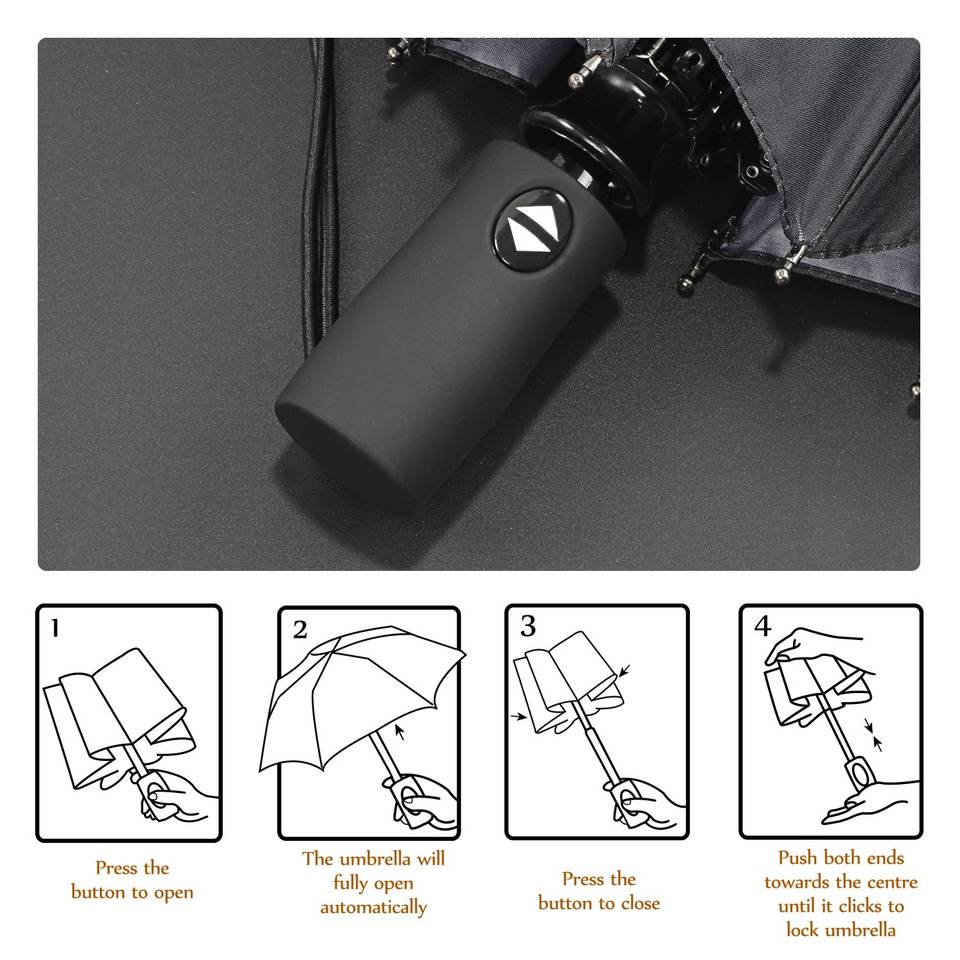 1

Press the button to open

2

The umbrella will fully open automatically

3

Press the button to close

4

Push both ends towards the centre until it clicks to lock umbrella