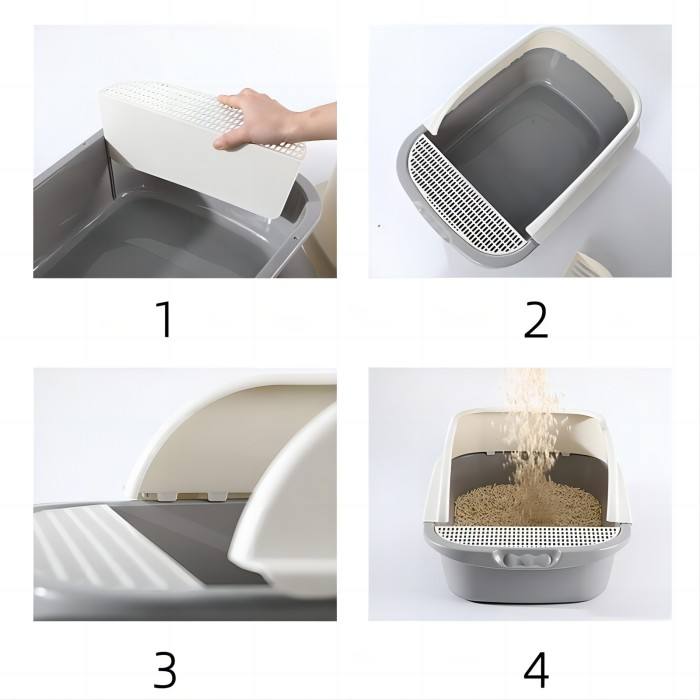 1

2

3

4