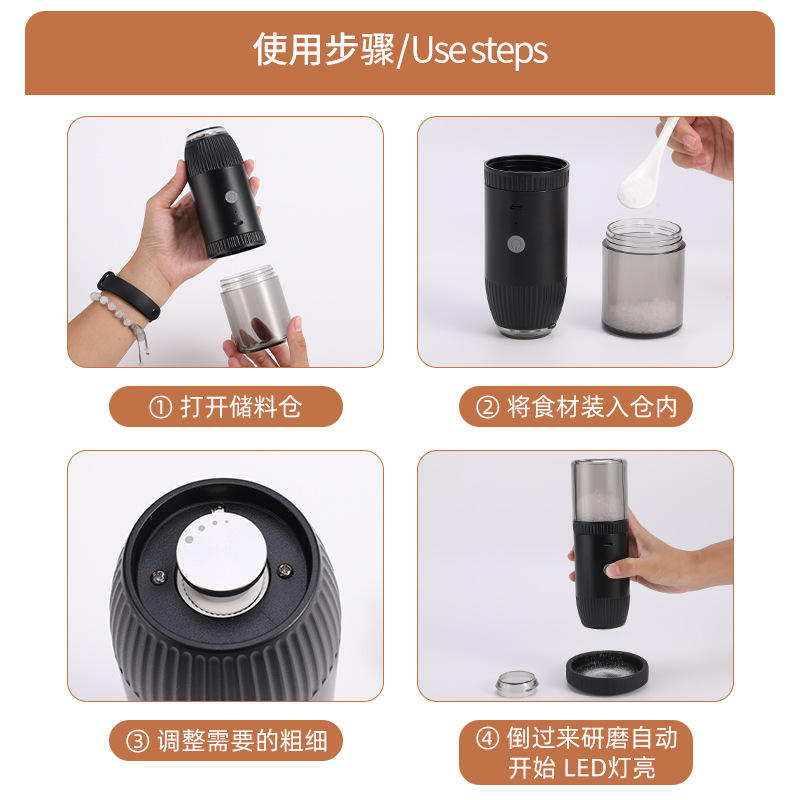 使用步骤/Use steps

① 打开储料仓

② 将食材装入仓内

③ 调整需要的粗细

④ 倒过来研磨自动开始 LED灯亮