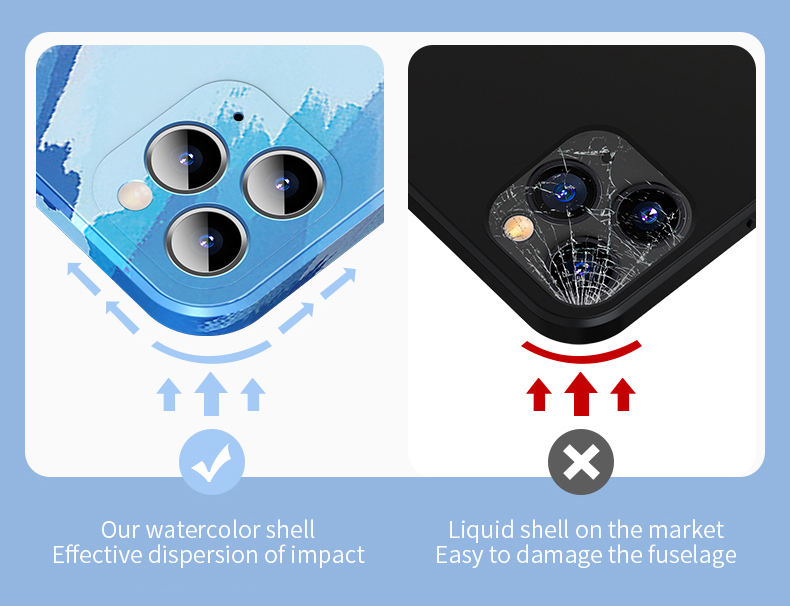 Our watercolor shell
Effective dispersion of impact

Liquid shell on the market
Easy to damage the fuselage