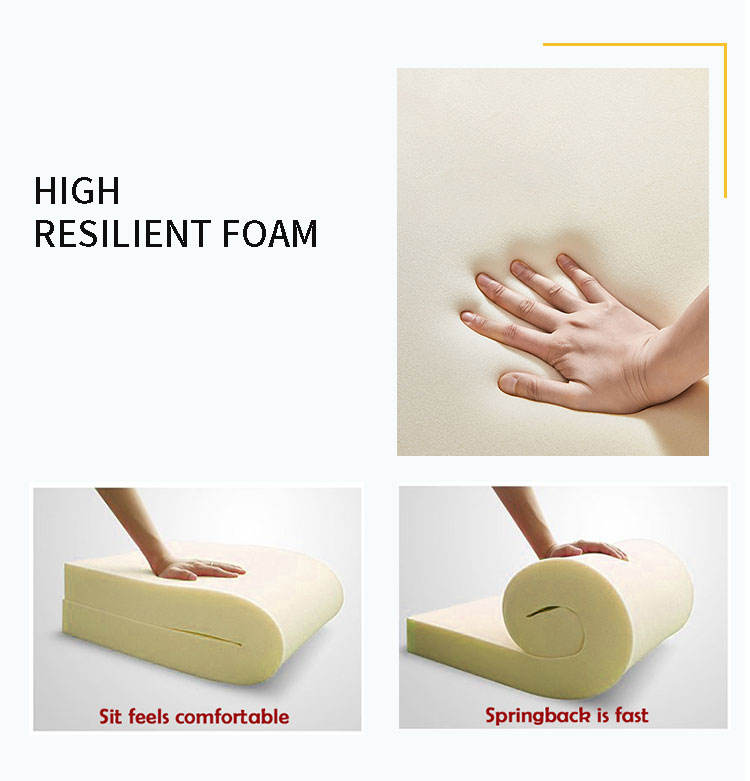 HIGH
RESILIENT FOAM

Sit feels comfortable

Springback is fast