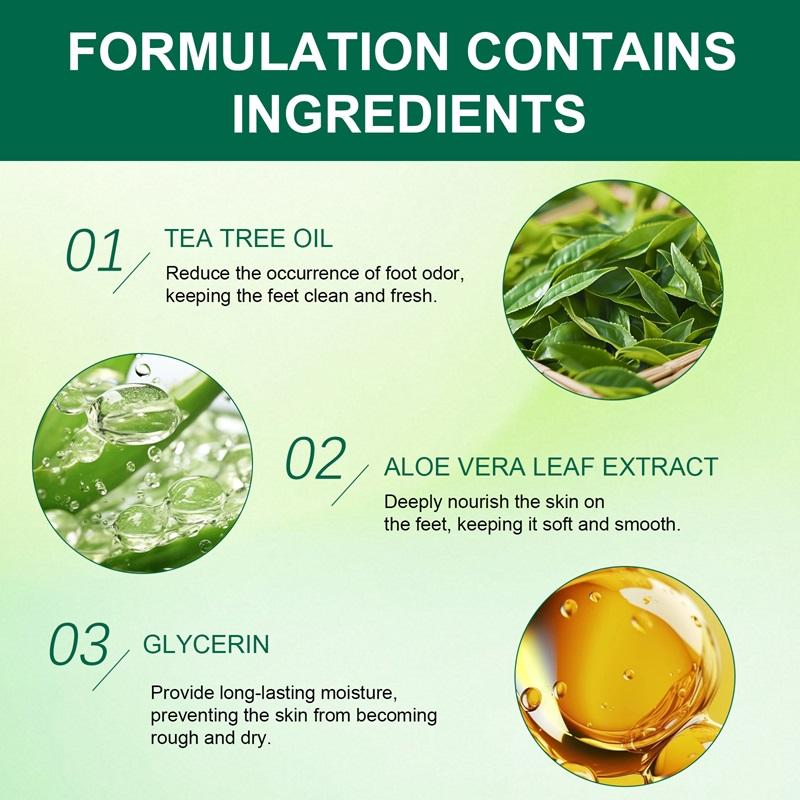 FORMULATION CONTAINS INGREDIENTS

01 TEA TREE OIL

Reduce the occurrence of foot odor, keeping the feet clean and fresh.

02 ALOE VERA LEAF EXTRACT

Deeply nourish the skin on the feet, keeping it soft and smooth.

03 GLYCERIN

Provide long-lasting moisture, preventing the skin from becoming rough and dry.