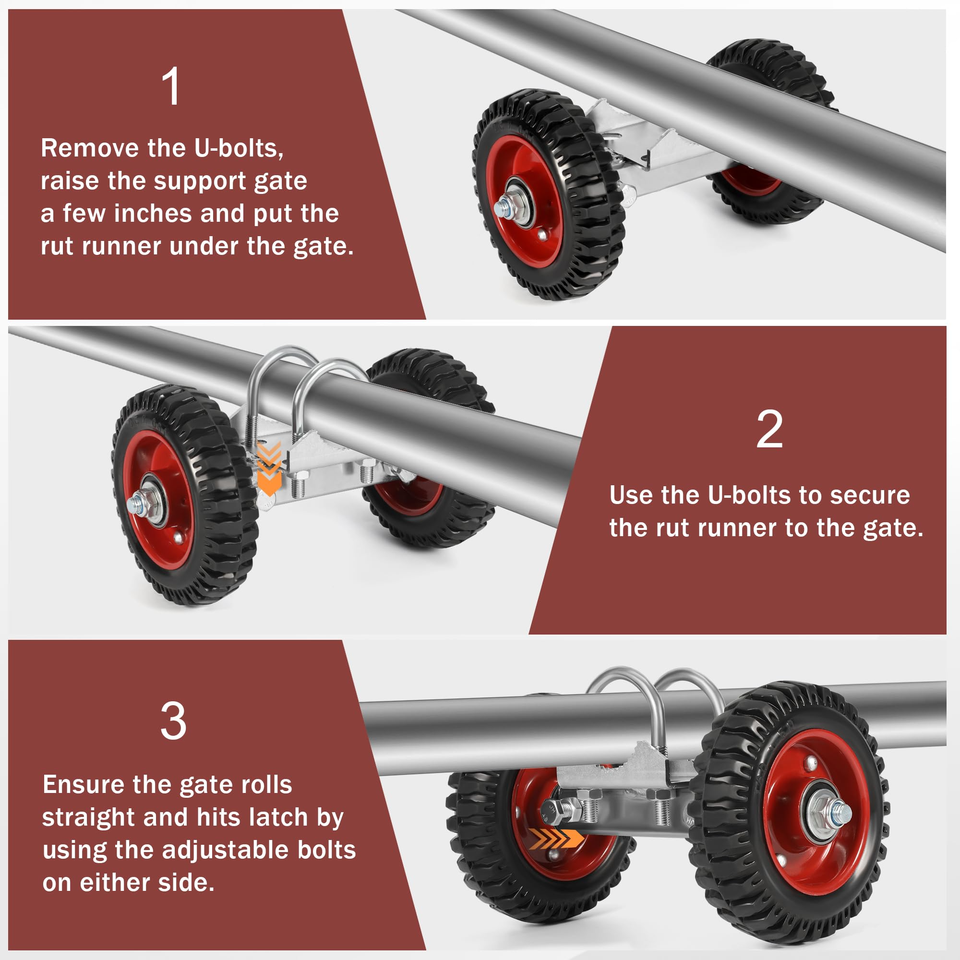 1

Remove the U-bolts, raise the support gate a few inches and put the rut runner under the gate.

2

Use the U-bolts to secure the rut runner to the gate.

3

Ensure the gate rolls straight and hits latch by using the adjustable bolts on either side.