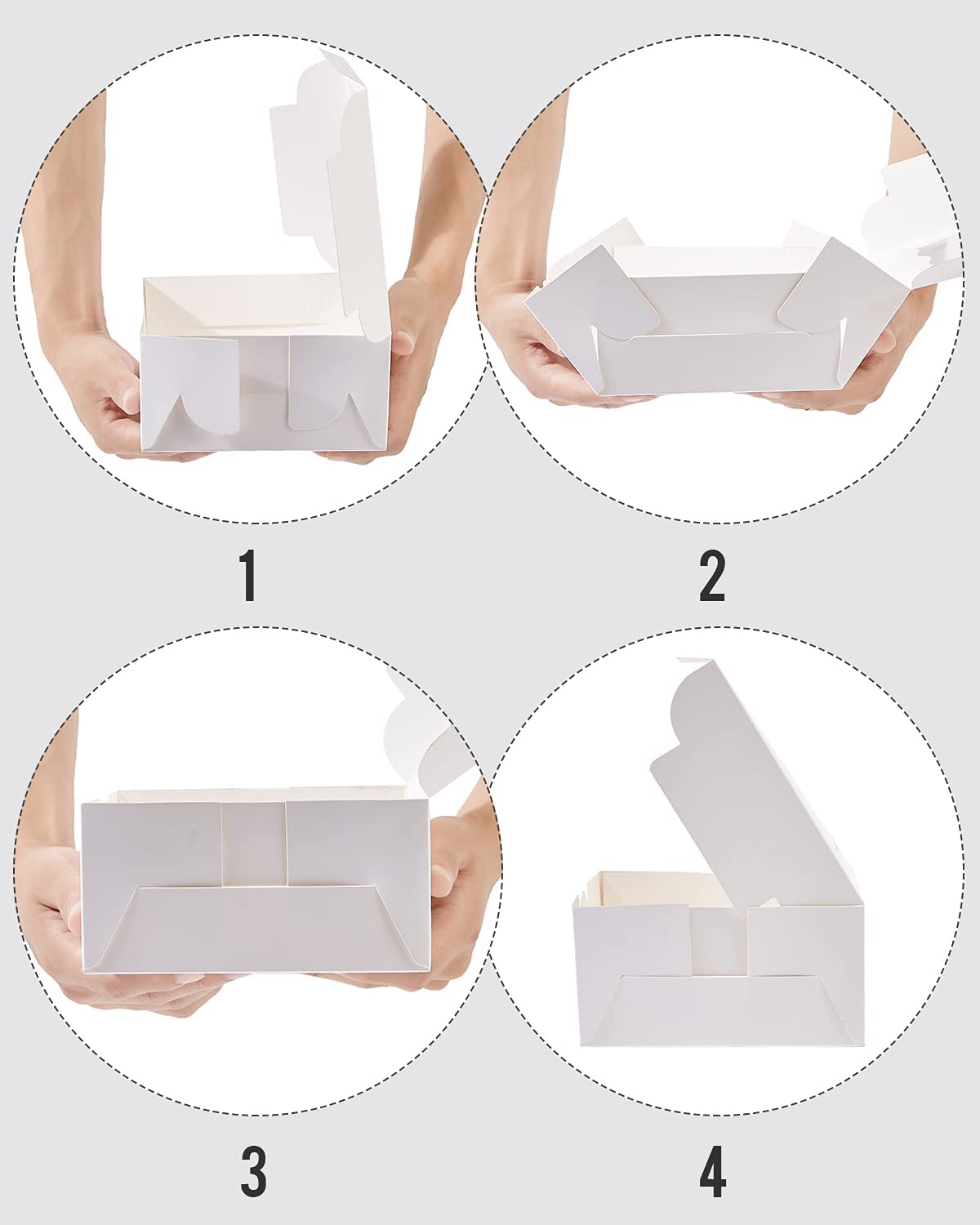 1

2

3

4