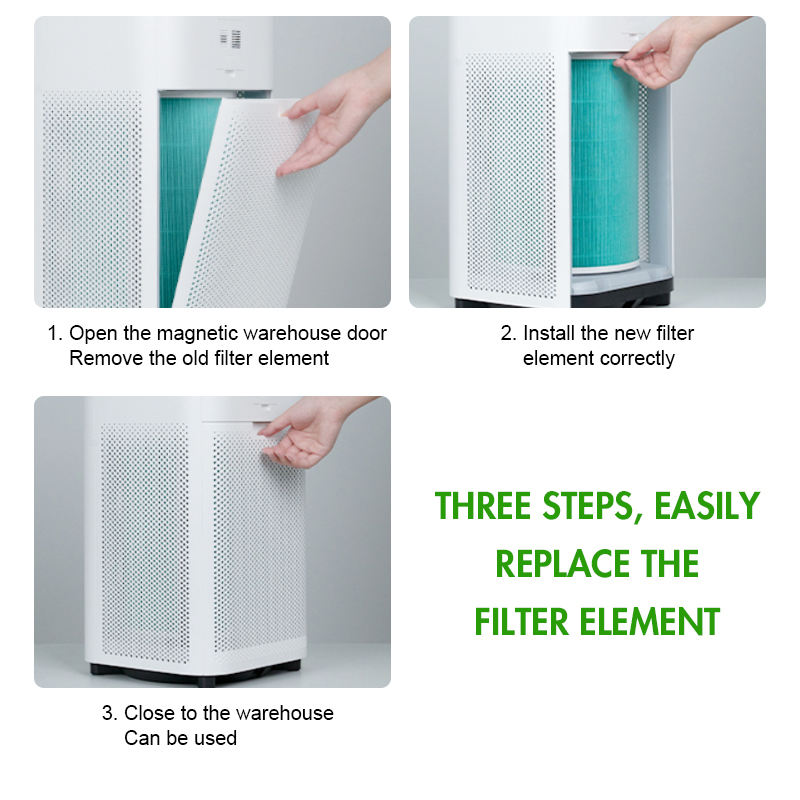 1. Open the magnetic warehouse door
Remove the old filter element

2. Install the new filter
element correctly

3. Close to the warehouse
Can be used

THREE STEPS, EASILY
REPLACE THE
FILTER ELEMENT