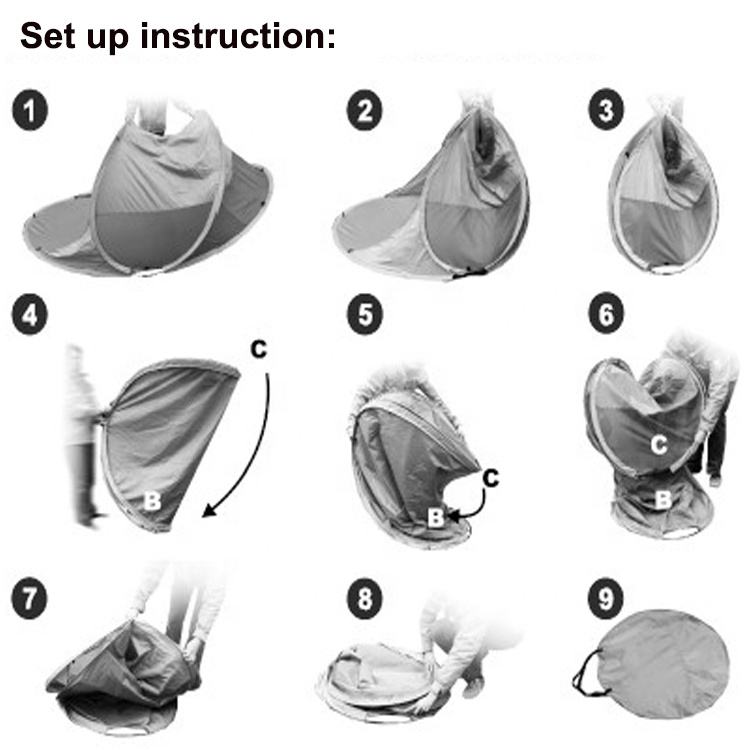 Set up instruction:

1

2

3

4
C
B

5
C
B

6
C
B

7

8

9