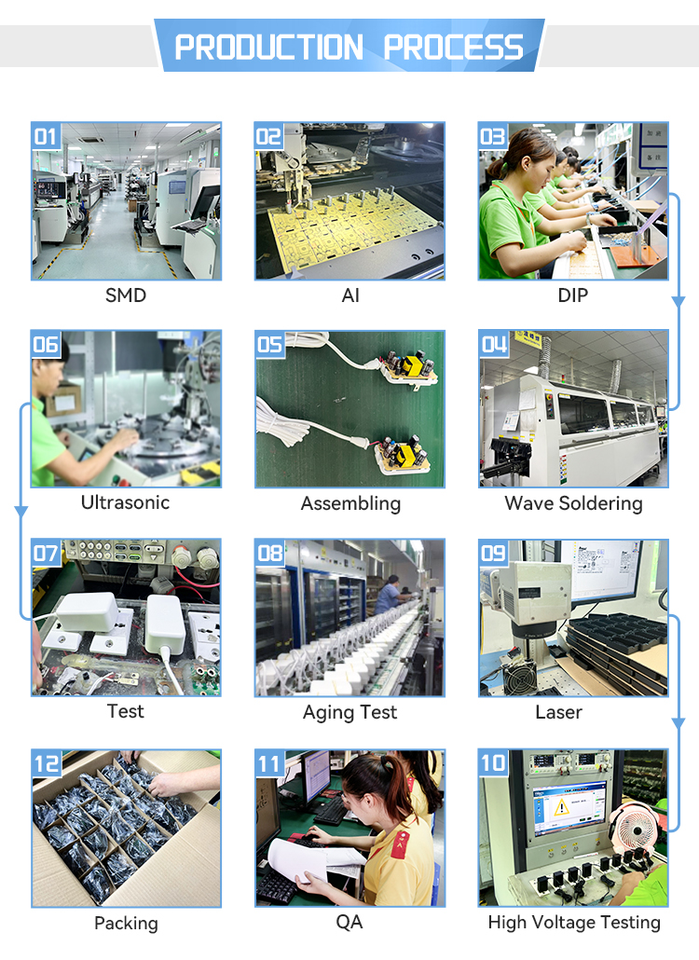 PRODUCTION PROCESS

01
SMD

02
AI

03
DIP

06
Ultrasonic

05
Assembling

04
Wave Soldering

07
Test

08
Aging Test

09
Laser

12
Packing

11
QA

10
High Voltage Testing