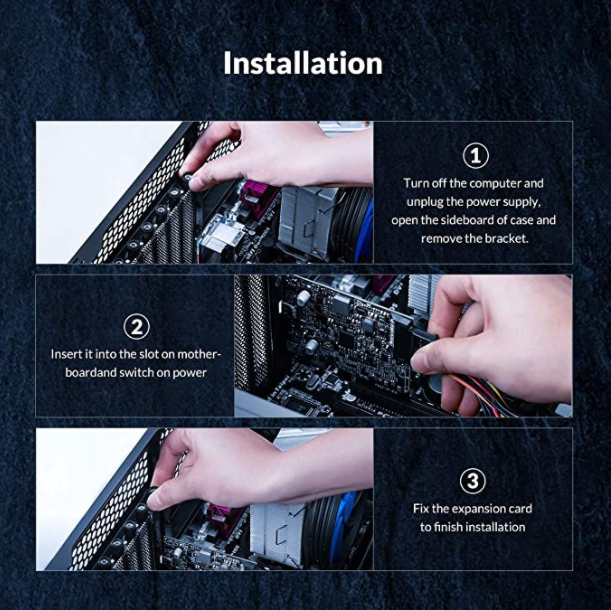 Installation

①

Turn off the computer and unplug the power supply, open the sideboard of case and remove the bracket.

②

Insert it into the slot on motherboardand switch on power

③

Fix the expansion card to finish installation