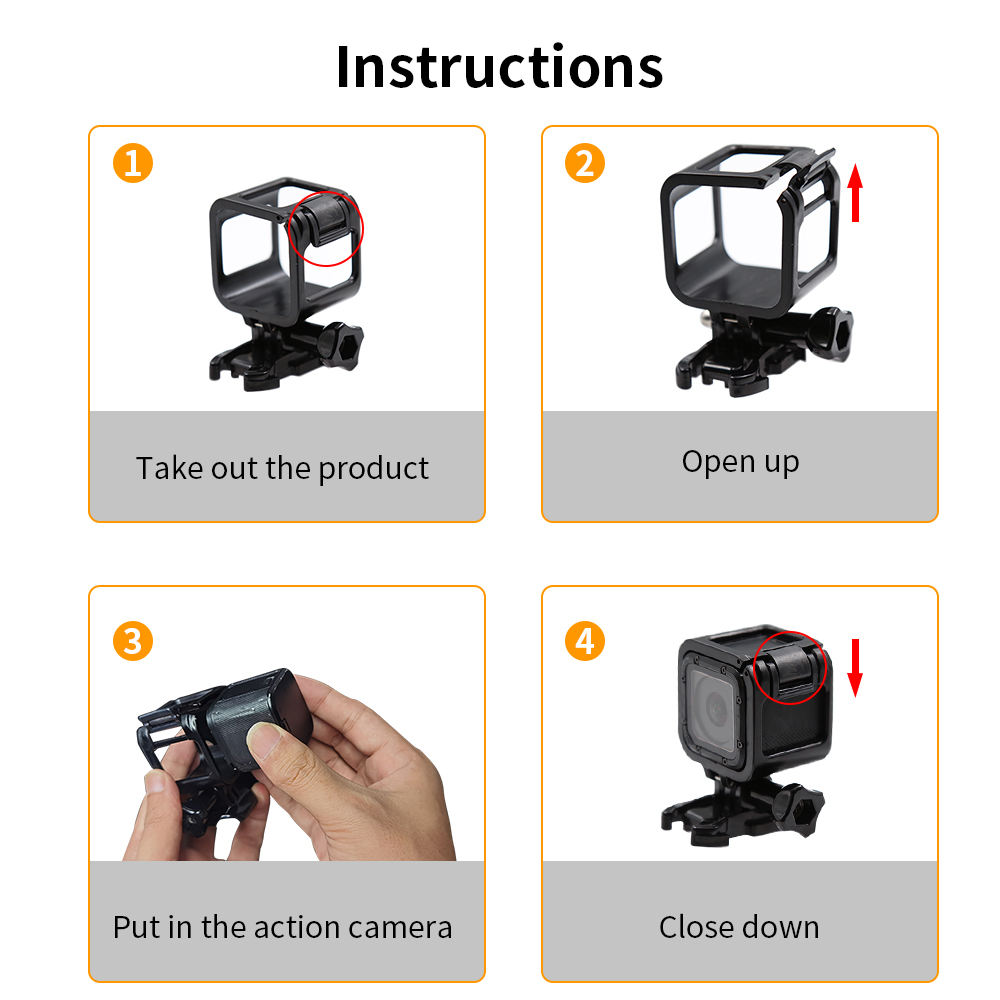 Instructions

1

Take out the product

2

Open up

3

Put in the action camera

4

Close down