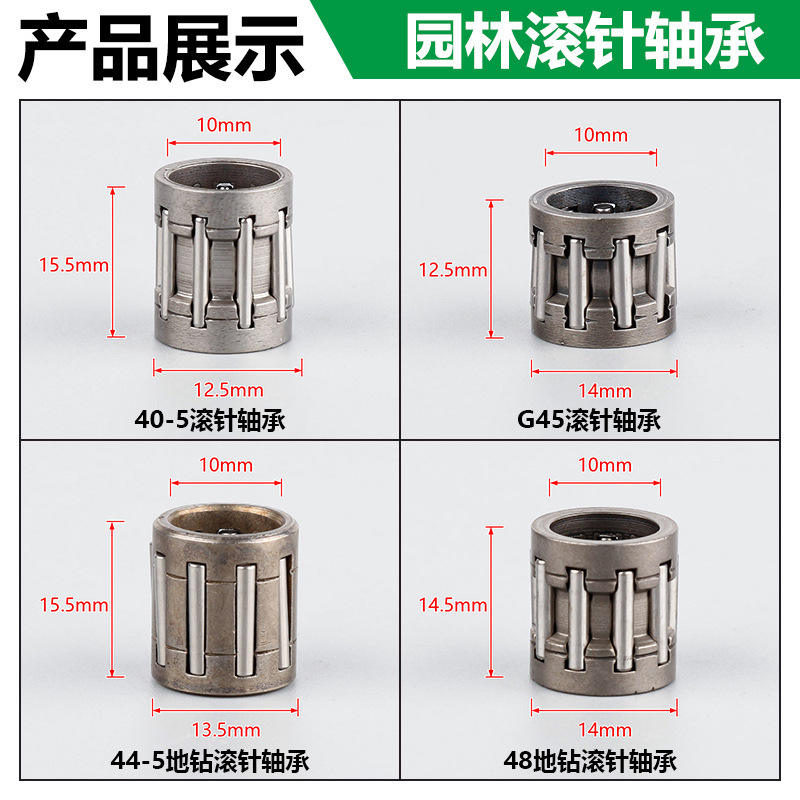 产品展示

园林滚针轴承

10mm

15.5mm

12.5mm

40-5滚针轴承

10mm

12.5mm

14mm

G45滚针轴承

10mm

15.5mm

13.5mm

44-5地钻滚针轴承

10mm

14.5mm

14mm

48地钻滚针轴承