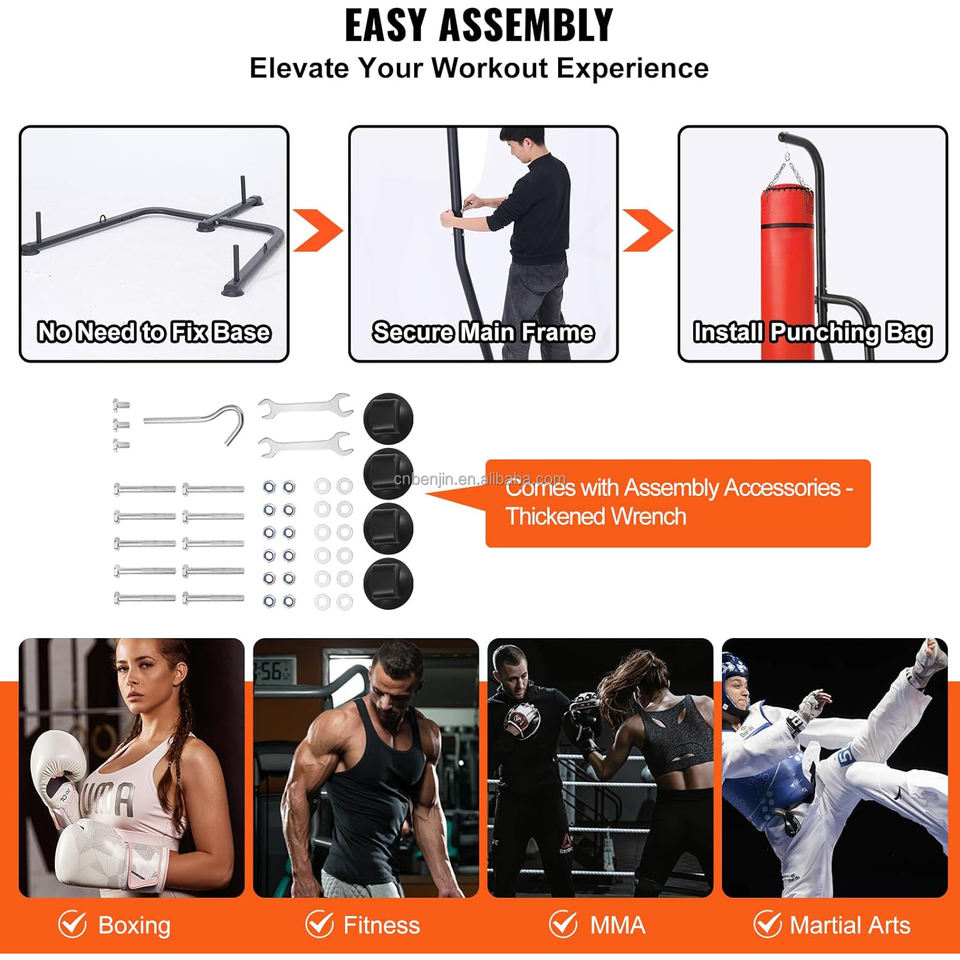 EASY ASSEMBLY
Elevate Your Workout Experience

No Need to Fix Base

Secure Main Frame

Install Punching Bag

Comes with Assembly Accessories - Thickened Wrench

✓ Boxing

✓ Fitness

✓ MMA

✓ Martial Arts

cnbenjin.en.alibaba.com