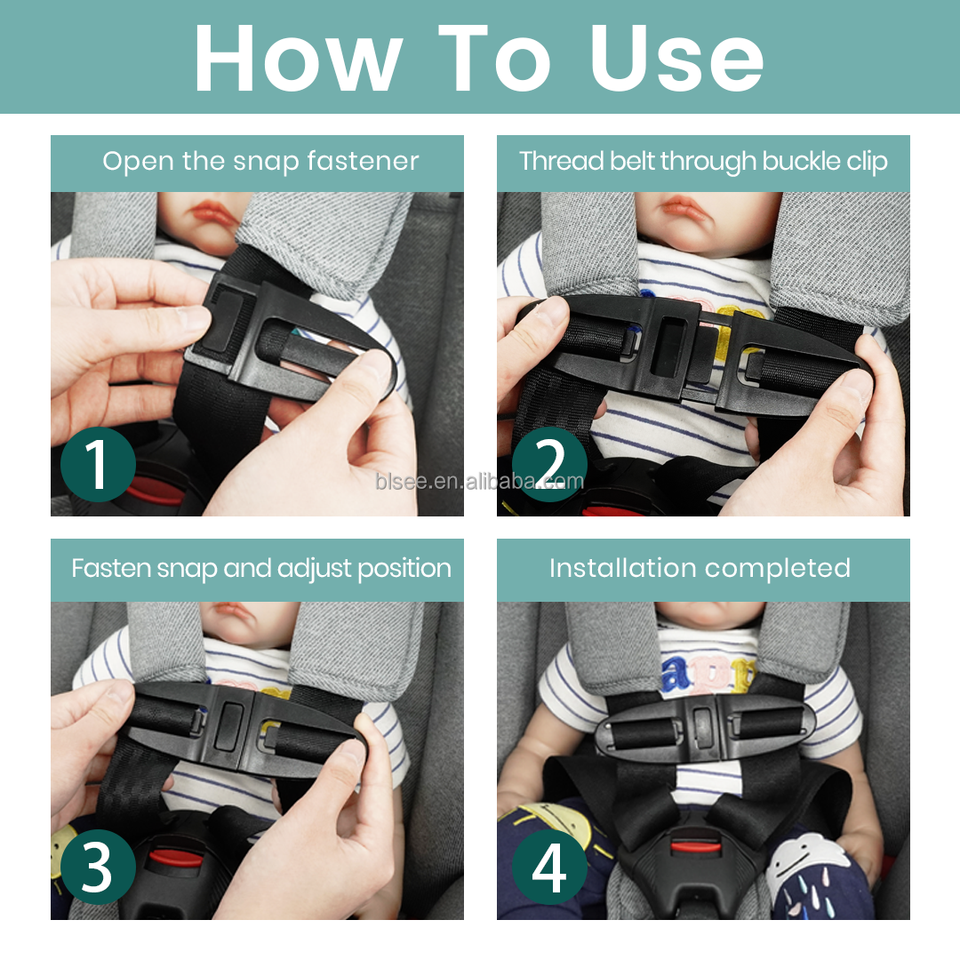 How To Use

Open the snap fastener

1

Thread belt through buckle clip

2

blsee.en.alibaba.com

Fasten snap and adjust position

3

Installation completed

4