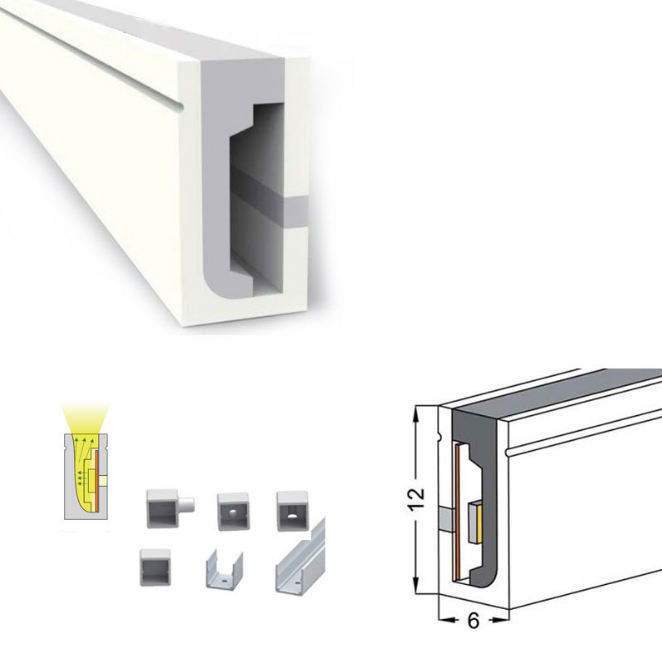 12

6