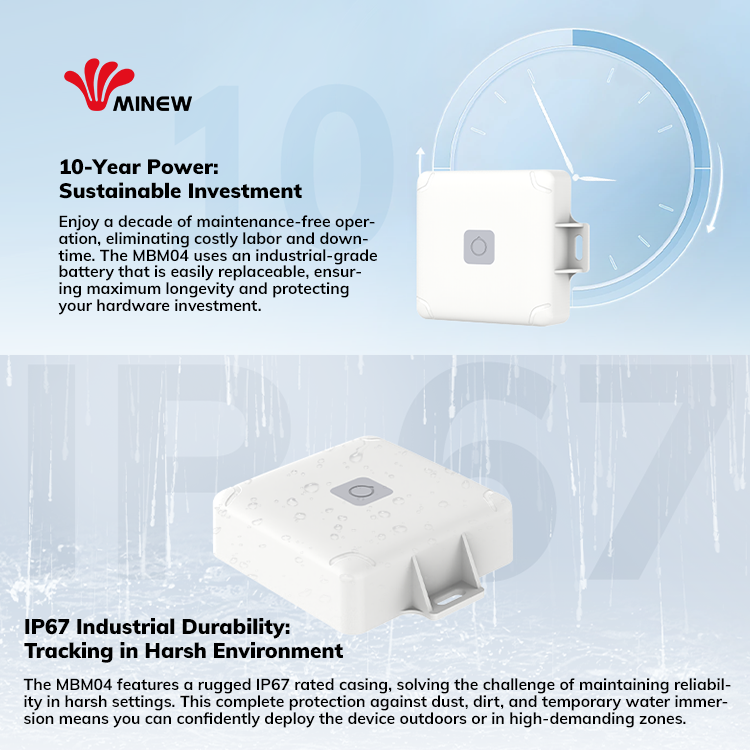 MINEW

10

10-Year Power:
Sustainable Investment

Enjoy a decade of maintenance-free operation, eliminating costly labor and downtime. The MBM04 uses an industrial-grade battery that is easily replaceable, ensuring maximum longevity and protecting your hardware investment.

IP67

IP67 Industrial Durability:
Tracking in Harsh Environment

The MBM04 features a rugged IP67 rated casing, solving the challenge of maintaining reliability in harsh settings. This complete protection against dust, dirt, and temporary water immersion means you can confidently deploy the device outdoors or in high-demanding zones.