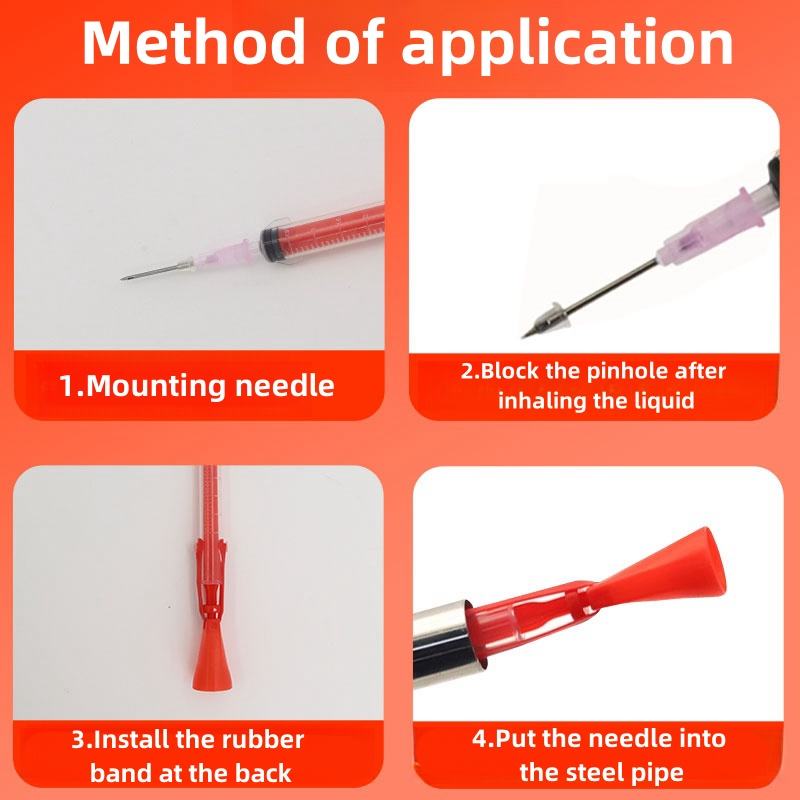 Method of application

1.Mounting needle

2.Block the pinhole after inhaling the liquid

3.Install the rubber band at the back

4.Put the needle into the steel pipe