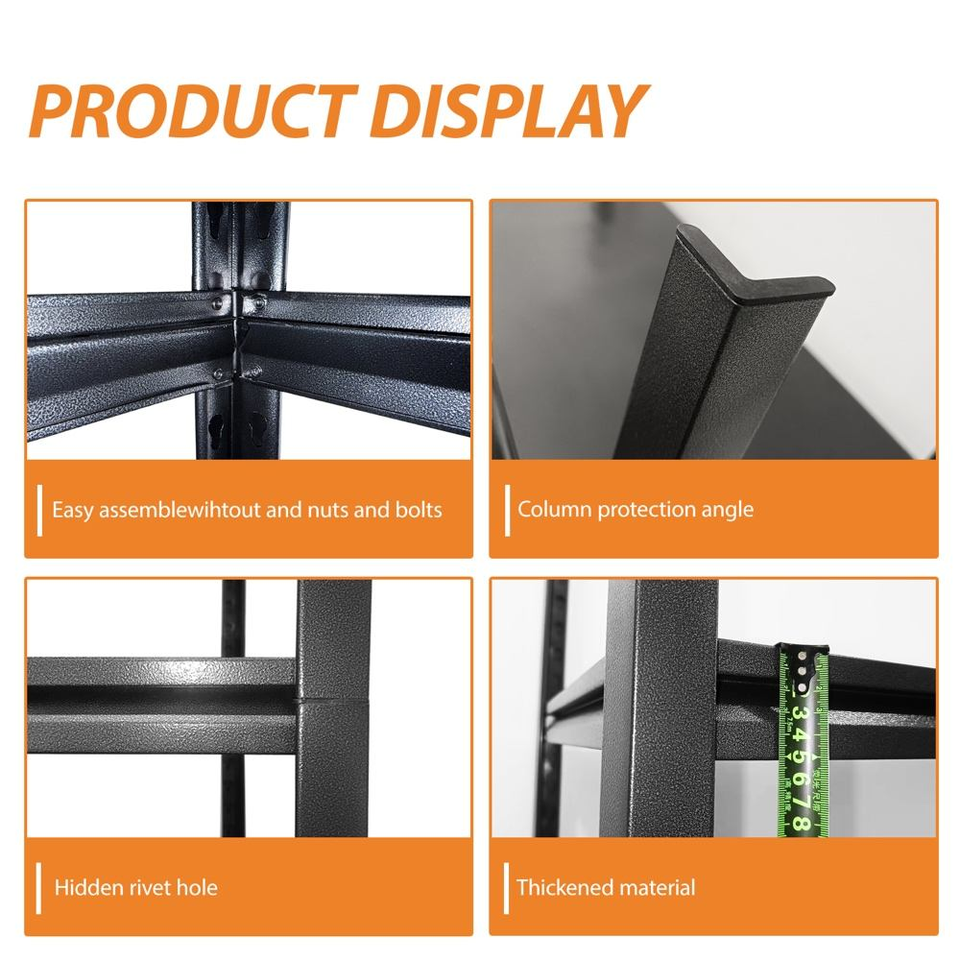 PRODUCT DISPLAY

Easy assemblewihtout and nuts and bolts

Column protection angle

Hidden rivet hole

3 4 5 6 7 8

Thickened material