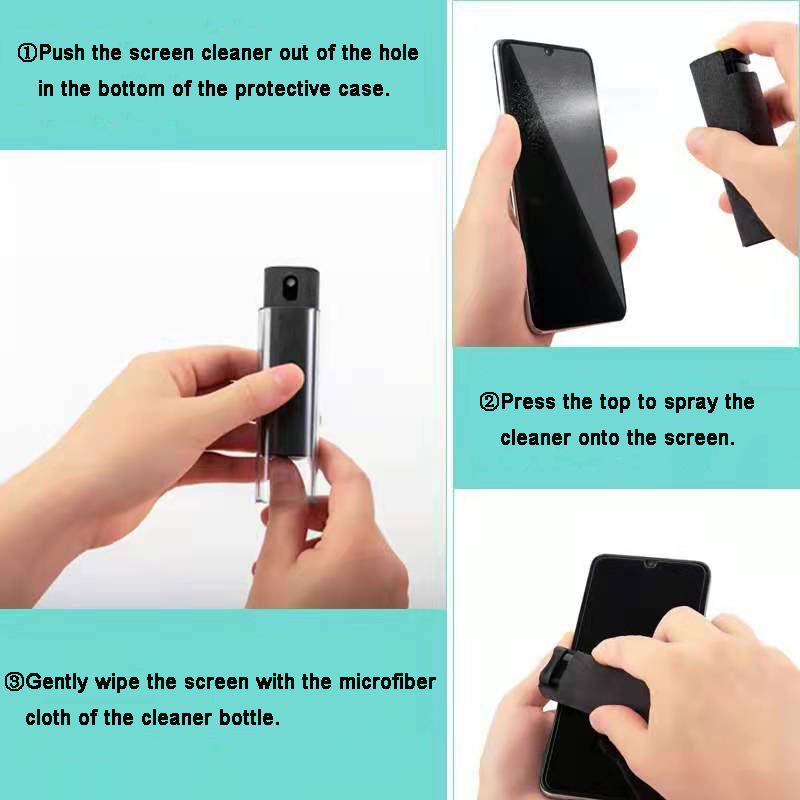 ①Push the screen cleaner out of the hole in the bottom of the protective case.

②Press the top to spray the cleaner onto the screen.

③Gently wipe the screen with the microfiber cloth of the cleaner bottle.