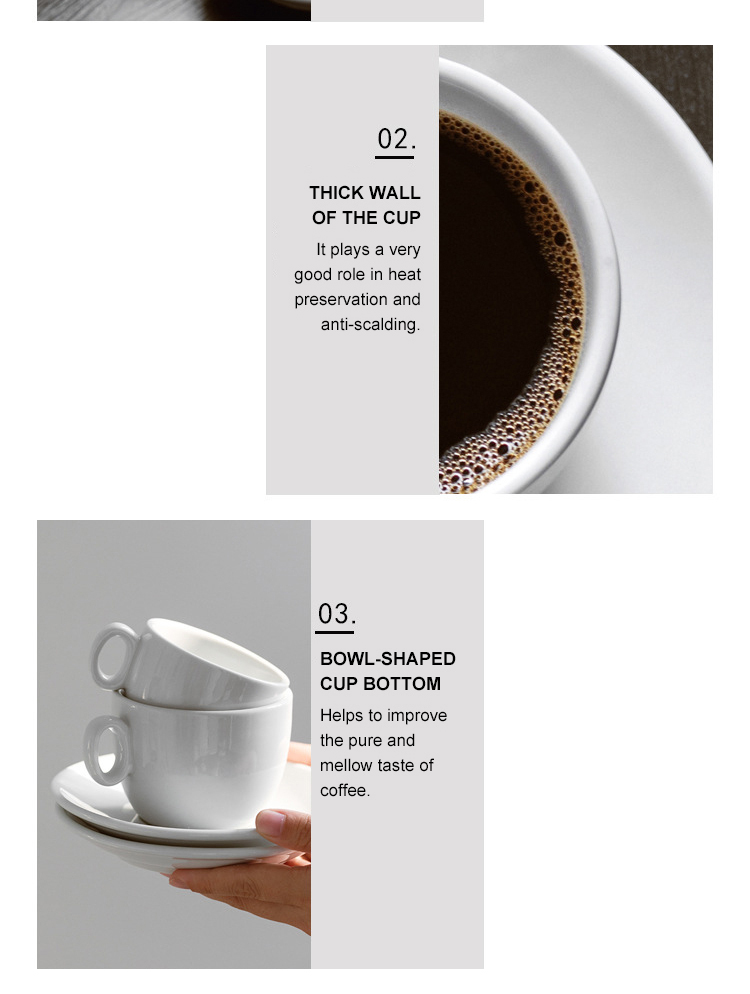 02.

THICK WALL OF THE CUP

It plays a very good role in heat preservation and anti-scalding.

03.

BOWL-SHAPED CUP BOTTOM

Helps to improve the pure and mellow taste of coffee.