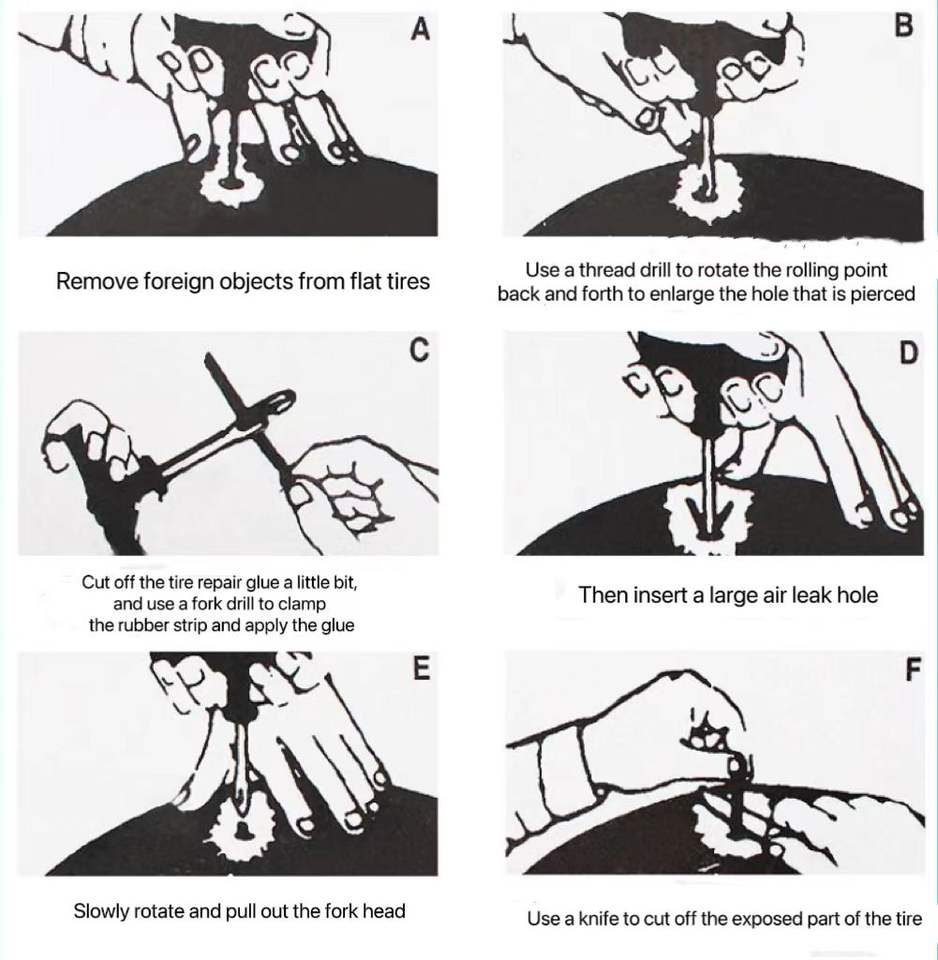 A

Remove foreign objects from flat tires

B

Use a thread drill to rotate the rolling point back and forth to enlarge the hole that is pierced

C

Cut off the tire repair glue a little bit, and use a fork drill to clamp the rubber strip and apply the glue

D

Then insert a large air leak hole

E

Slowly rotate and pull out the fork head

F

Use a knife to cut off the exposed part of the tire