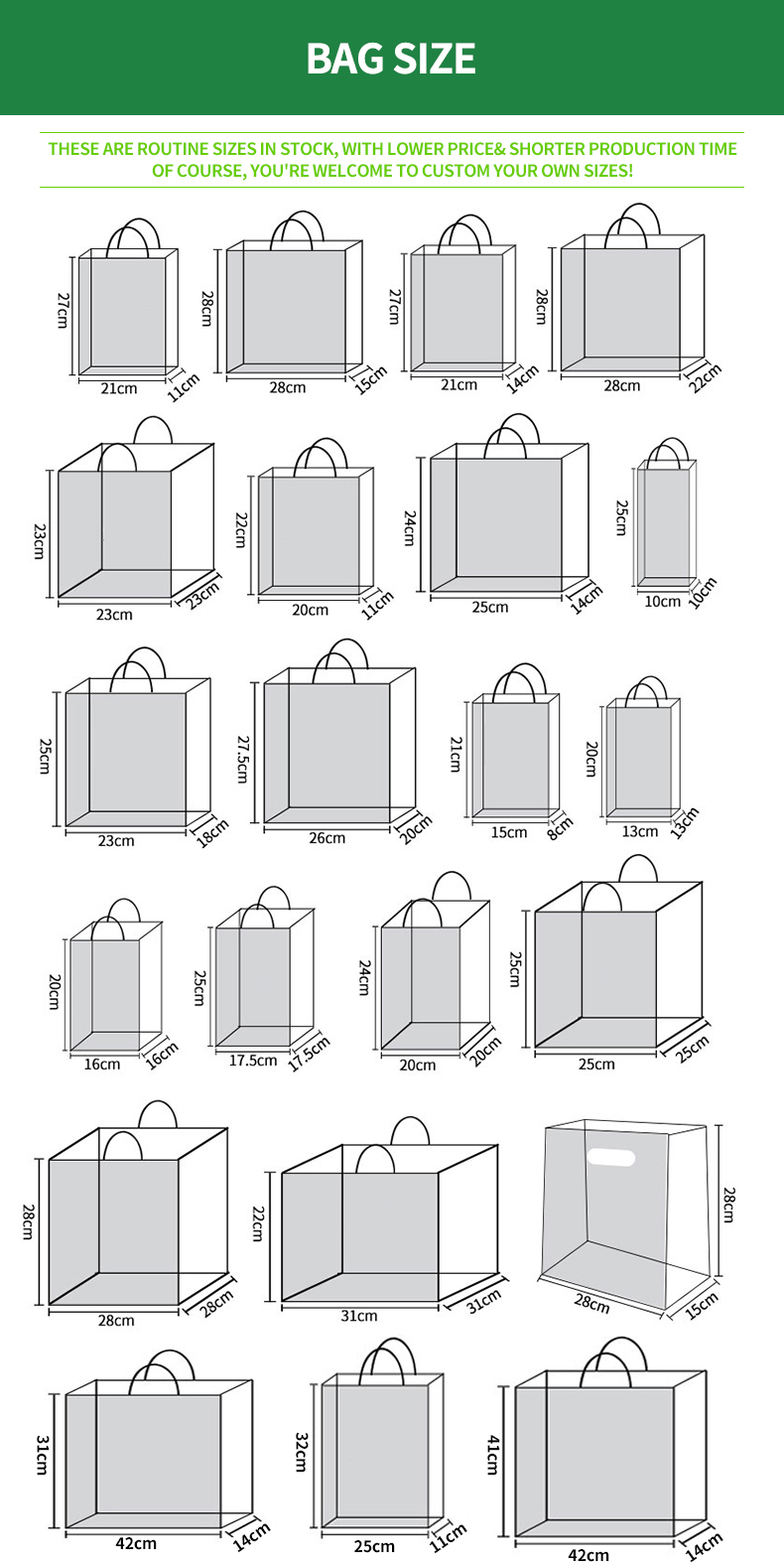 BAG SIZE

THESE ARE ROUTINE SIZES IN STOCK, WITH LOWER PRICE& SHORTER PRODUCTION TIME OF COURSE, YOU'RE WELCOME TO CUSTOM YOUR OWN SIZES!

27cm 21cm 11cm
28cm 28cm 15cm
27cm 21cm 14cm
28cm 28cm 22cm

23cm 23cm 23cm
22cm 20cm 11cm
24cm 25cm 14cm
25cm 10cm 10cm

25cm 23cm 18cm
27.5cm 26cm 20cm
21cm 15cm 8cm
20cm 13cm 13cm

20cm 16cm 16cm
25cm 17.5cm 17.5cm
24cm 20cm 20cm
25cm 25cm 25cm

28cm 28cm 28cm
22cm 31cm 31cm
28cm 28cm 15cm

31cm 42cm 14cm
32cm 25cm 11cm
41cm 42cm 14cm