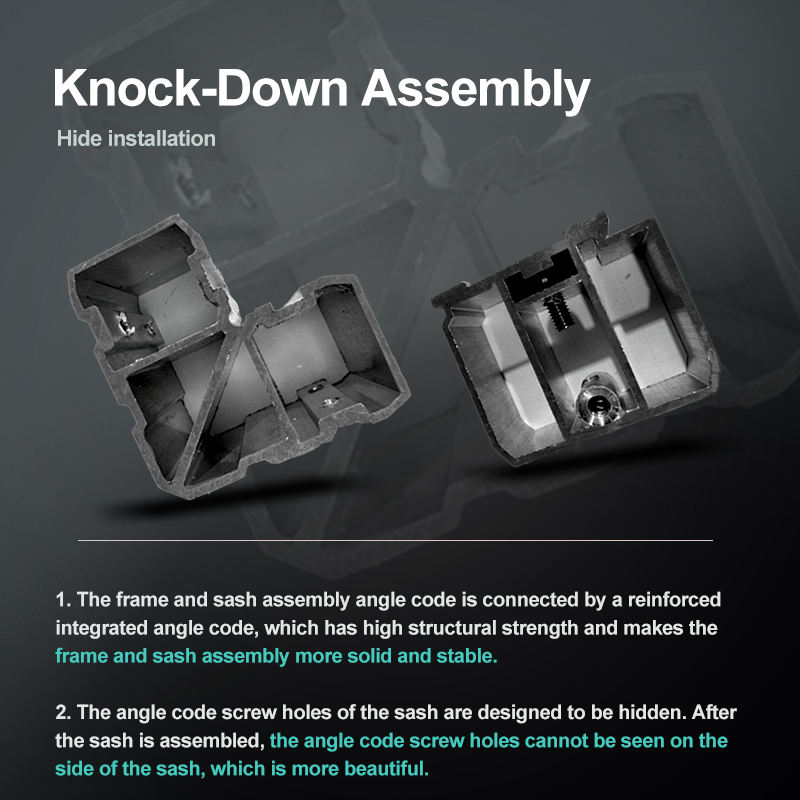 Knock-Down Assembly

Hide installation

1. The frame and sash assembly angle code is connected by a reinforced integrated angle code, which has high structural strength and makes the frame and sash assembly more solid and stable.

2. The angle code screw holes of the sash are designed to be hidden. After the sash is assembled, the angle code screw holes cannot be seen on the side of the sash, which is more beautiful.