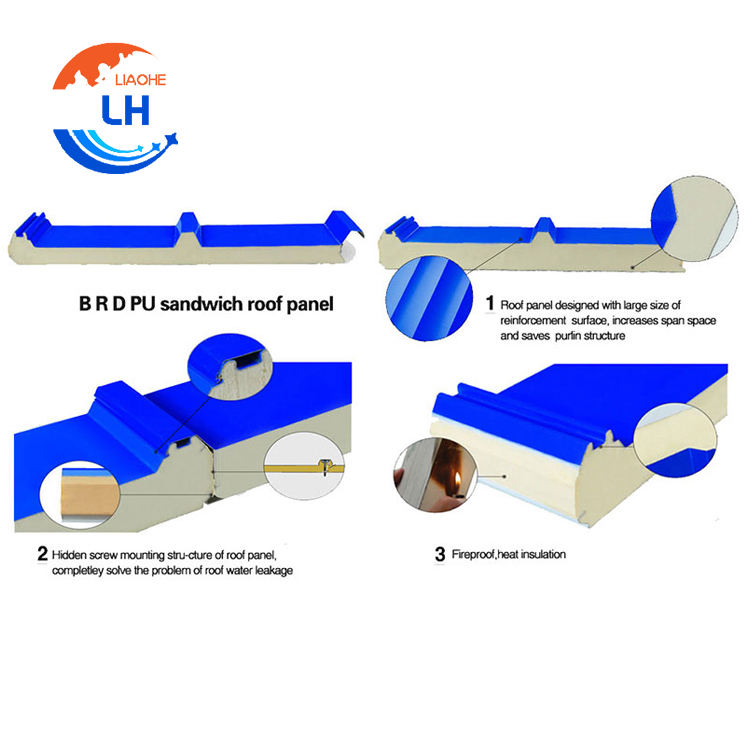 LIAOHE
LH

B R D PU sandwich roof panel

1 Roof panel designed with large size of reinforcement surface, increases span space and saves purlin structure

2 Hidden screw mounting stru-cture of roof panel, completley solve the problem of roof water leakage

3 Fireproof,heat insulation